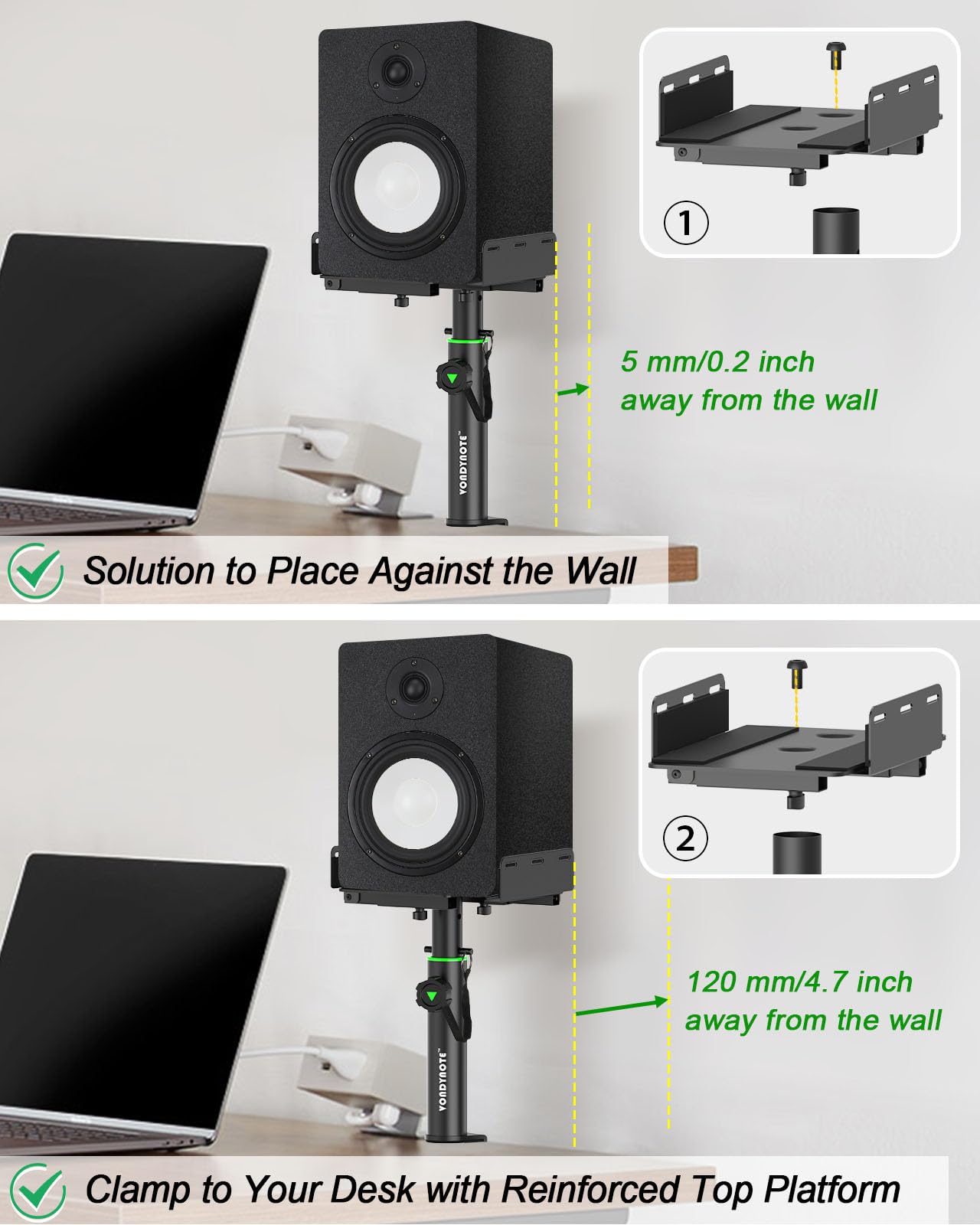 ①

VONDYNOTE™

5 mm/0.2 inch away from the wall

Solution to Place Against the Wall

②

VONDYNOTE™

120 mm/4.7 inch away from the wall

Clamp to Your Desk with Reinforced Top Platform