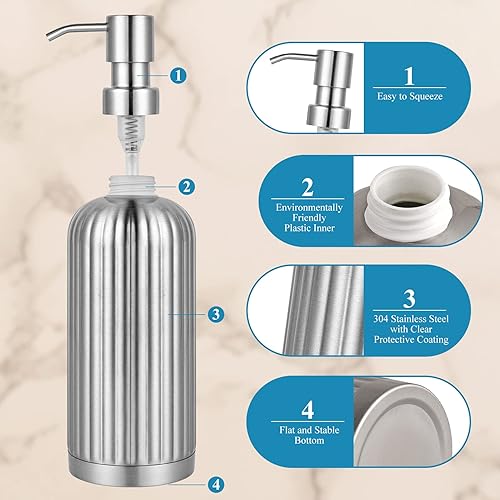 1

2

3

4

1
Easy to Squeeze

2
Environmentally Friendly Plastic Inner

3
304 Stainless Steel with Clear Protective Coating

4
Flat and Stable Bottom