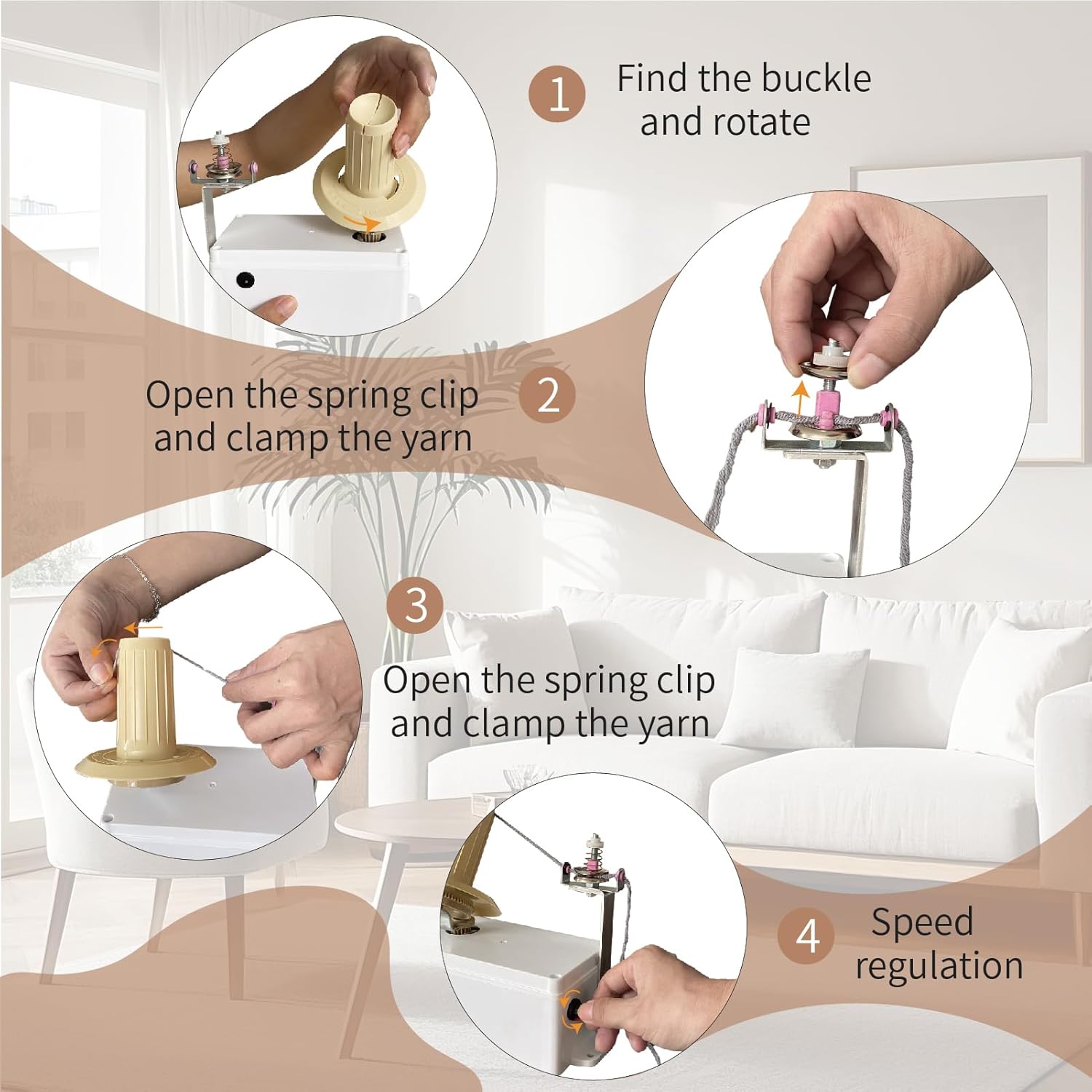 1 Find the buckle and rotate

Open the spring clip and clamp the yarn 2

3

Open the spring clip and clamp the yarn

4 Speed regulation