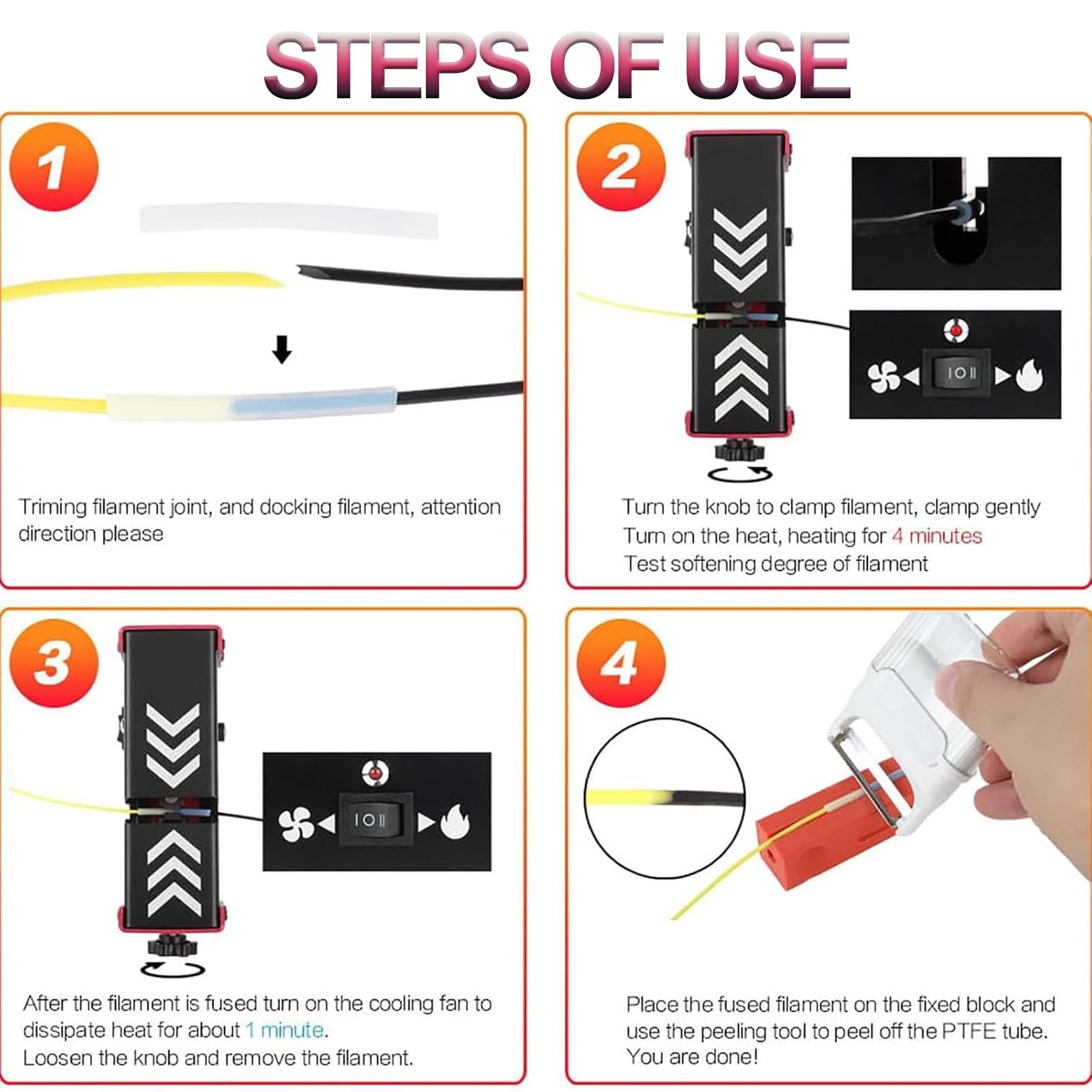 STEPS OF USE

1

Triming filament joint, and docking filament, attention direction please

2

I O II

Turn the knob to clamp filament, clamp gently
Turn on the heat, heating for 4 minutes
Test softening degree of filament

3

I O II

After the filament is fused turn on the cooling fan to dissipate heat for about 1 minute.
Loosen the knob and remove the filament.

4

Place the fused filament on the fixed block and use the peeling tool to peel off the PTFE tube.
You are done!