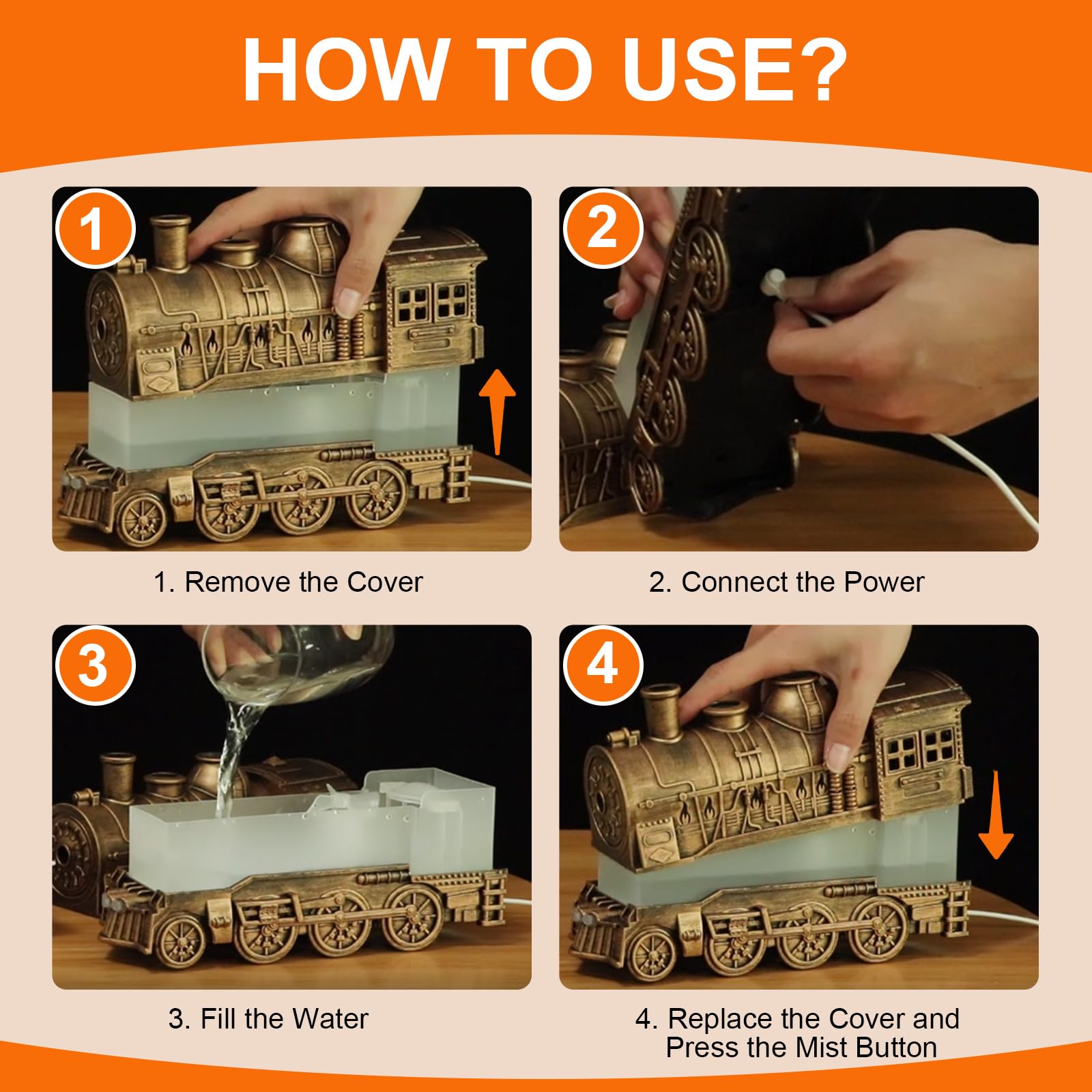 HOW TO USE?

1

1. Remove the Cover

2

2. Connect the Power

3

3. Fill the Water

4

4. Replace the Cover and Press the Mist Button