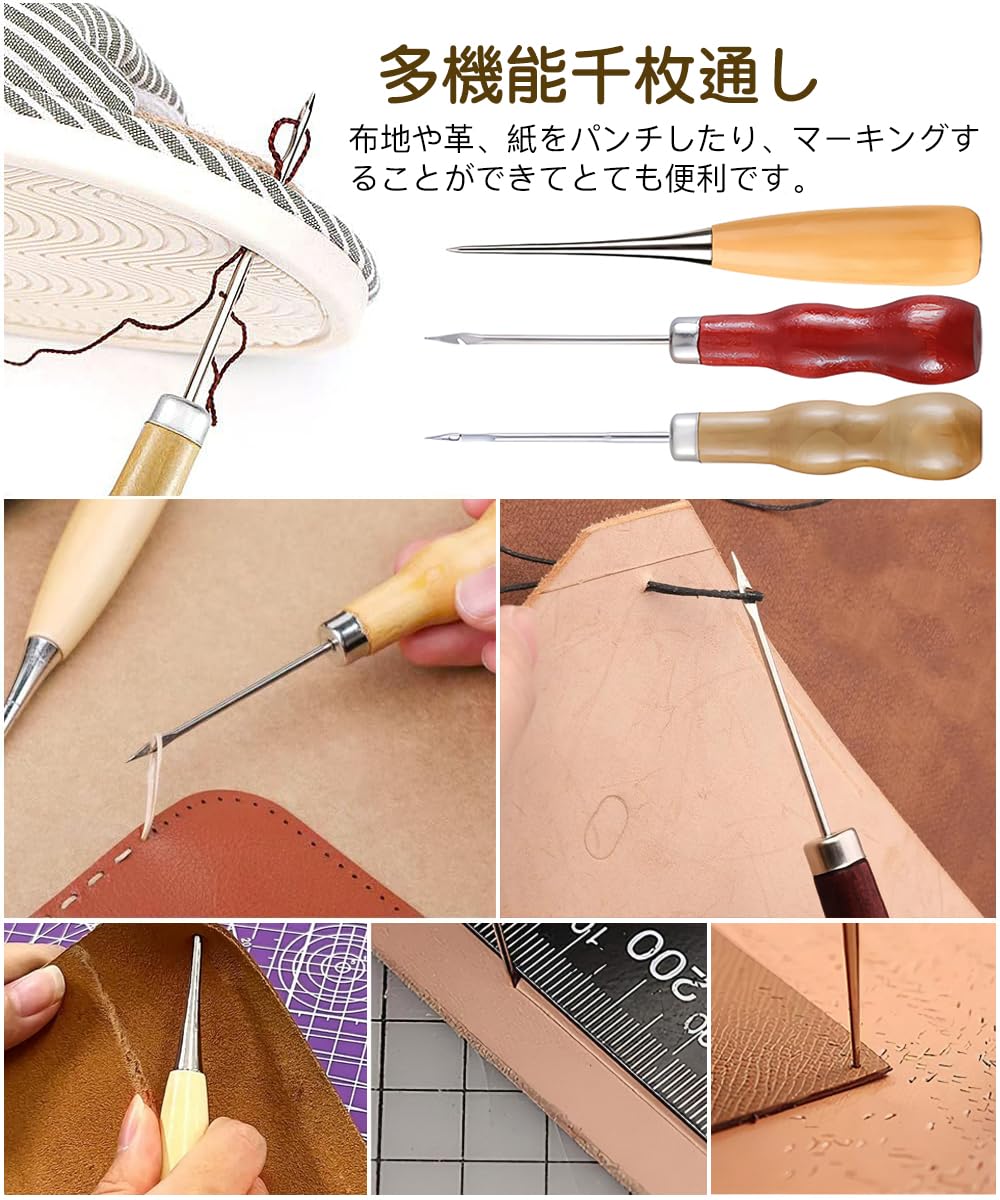 多機能千枚通し

布地や革、紙をパンチしたり、マーキングすることができてとても便利です。

200