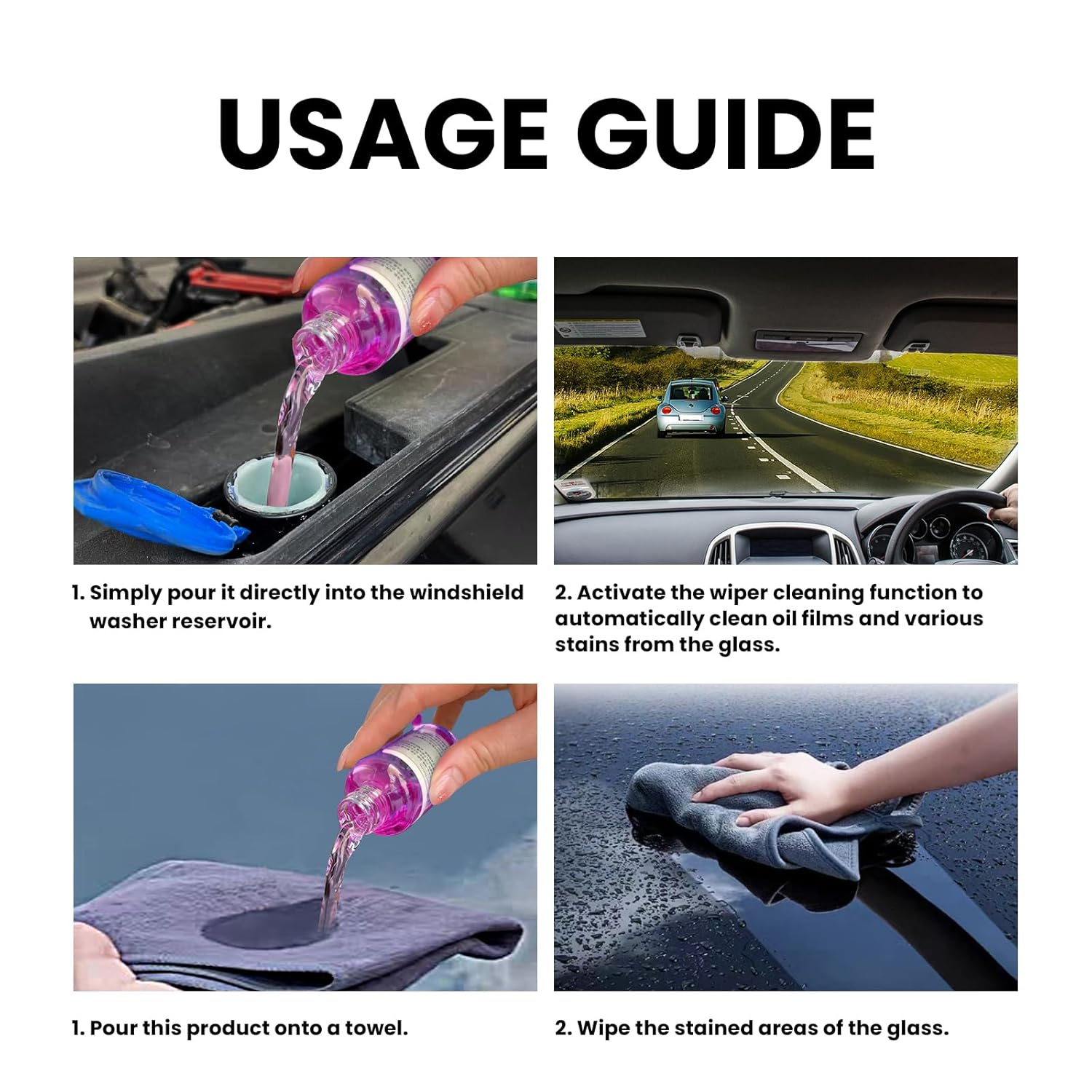 USAGE GUIDE

1. Simply pour it directly into the windshield washer reservoir.

2. Activate the wiper cleaning function to automatically clean oil films and various stains from the glass.

1. Pour this product onto a towel.

2. Wipe the stained areas of the glass.