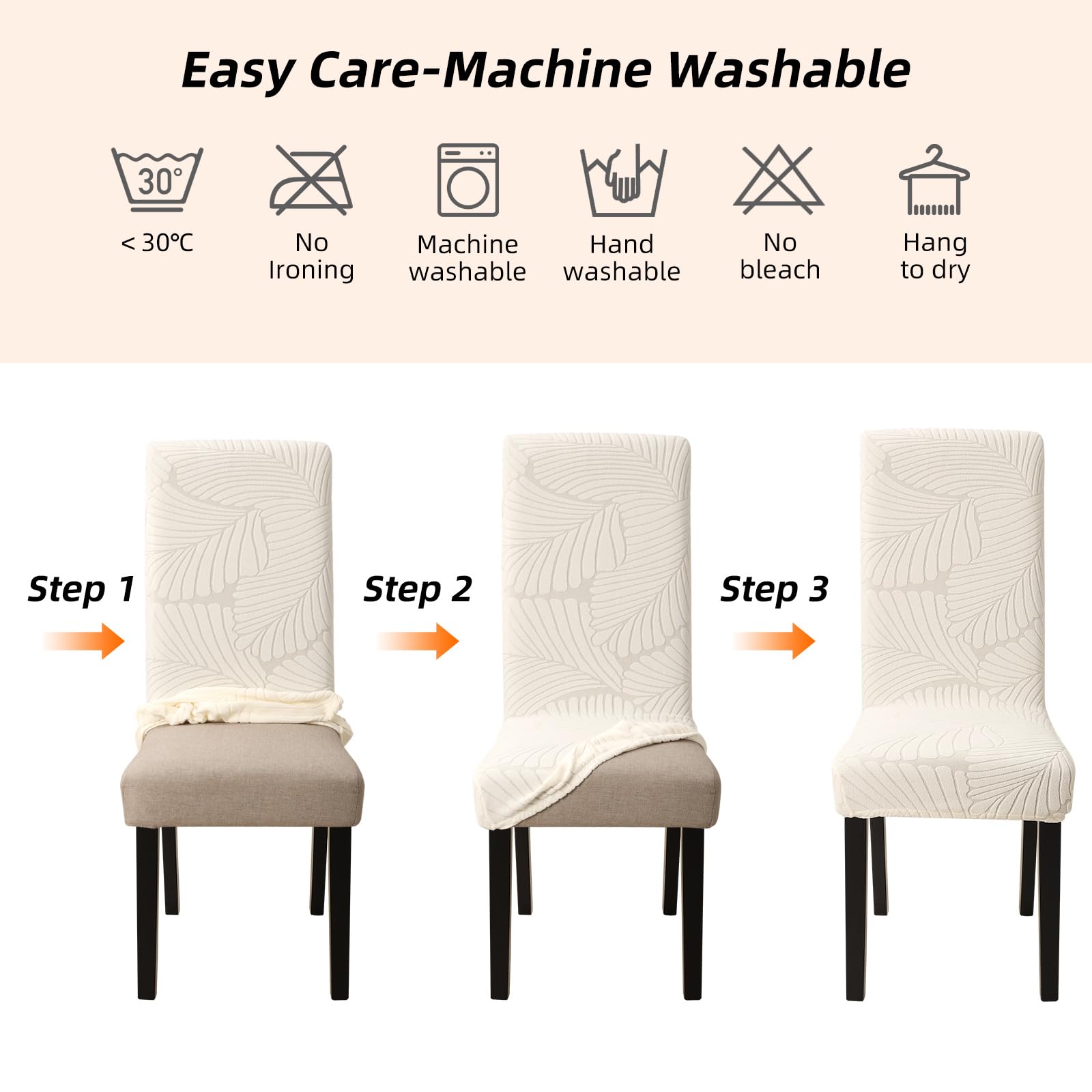 Easy Care-Machine Washable

30°

< 30°C

No Ironing

Machine washable

Hand washable

No bleach

Hang to dry

Step 1

Step 2

Step 3