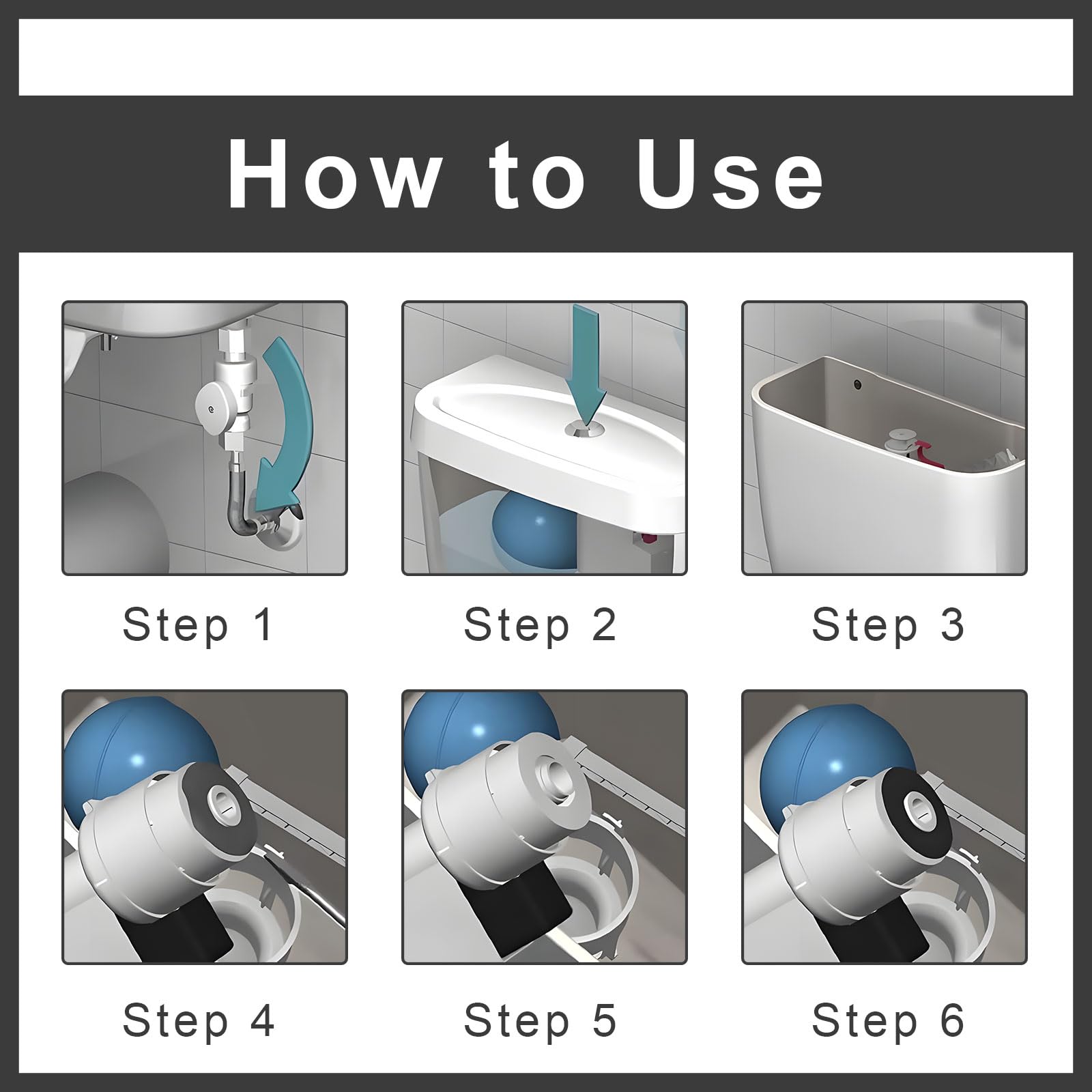 How to Use

Step 1

Step 2

Step 3

Step 4

Step 5

Step 6