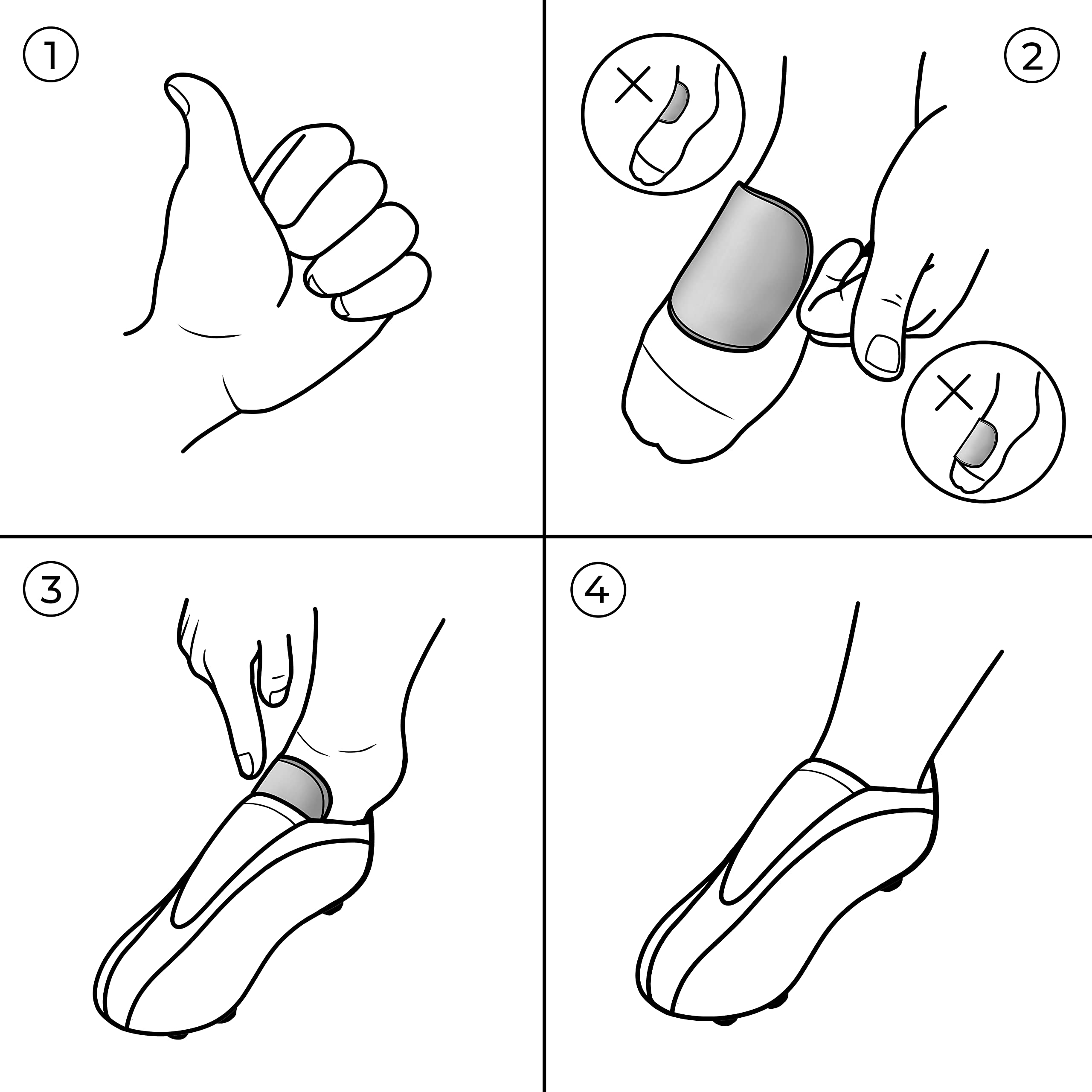 1

2

3

4