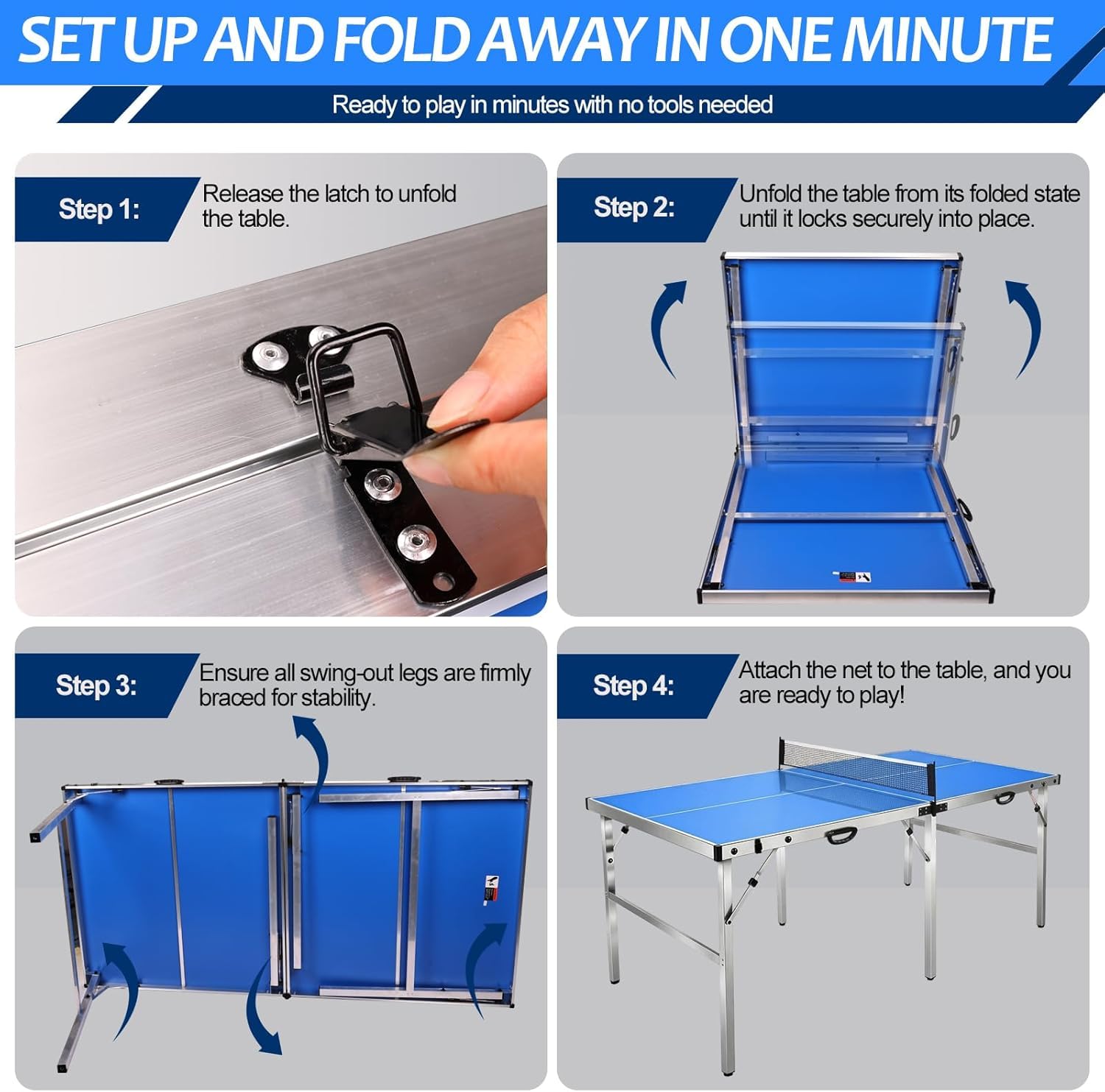 SET UP AND FOLD AWAY IN ONE MINUTE

Ready to play in minutes with no tools needed

Step 1: Release the latch to unfold the table.

Step 2: Unfold the table from its folded state until it locks securely into place.

Step 3: Ensure all swing-out legs are firmly braced for stability.

Step 4: Attach the net to the table, and you are ready to play!