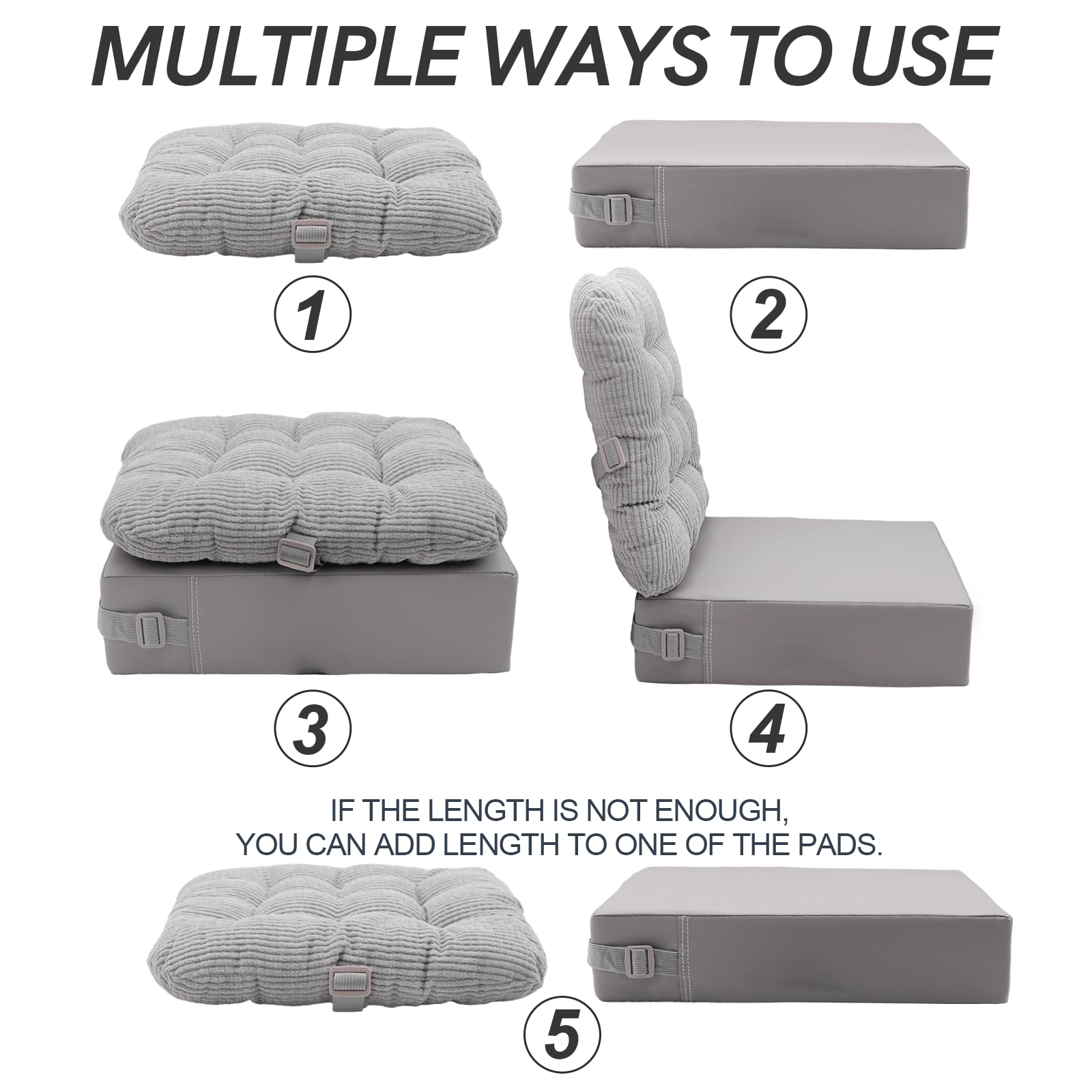 MULTIPLE WAYS TO USE

1

2

3

4

IF THE LENGTH IS NOT ENOUGH, YOU CAN ADD LENGTH TO ONE OF THE PADS.

5