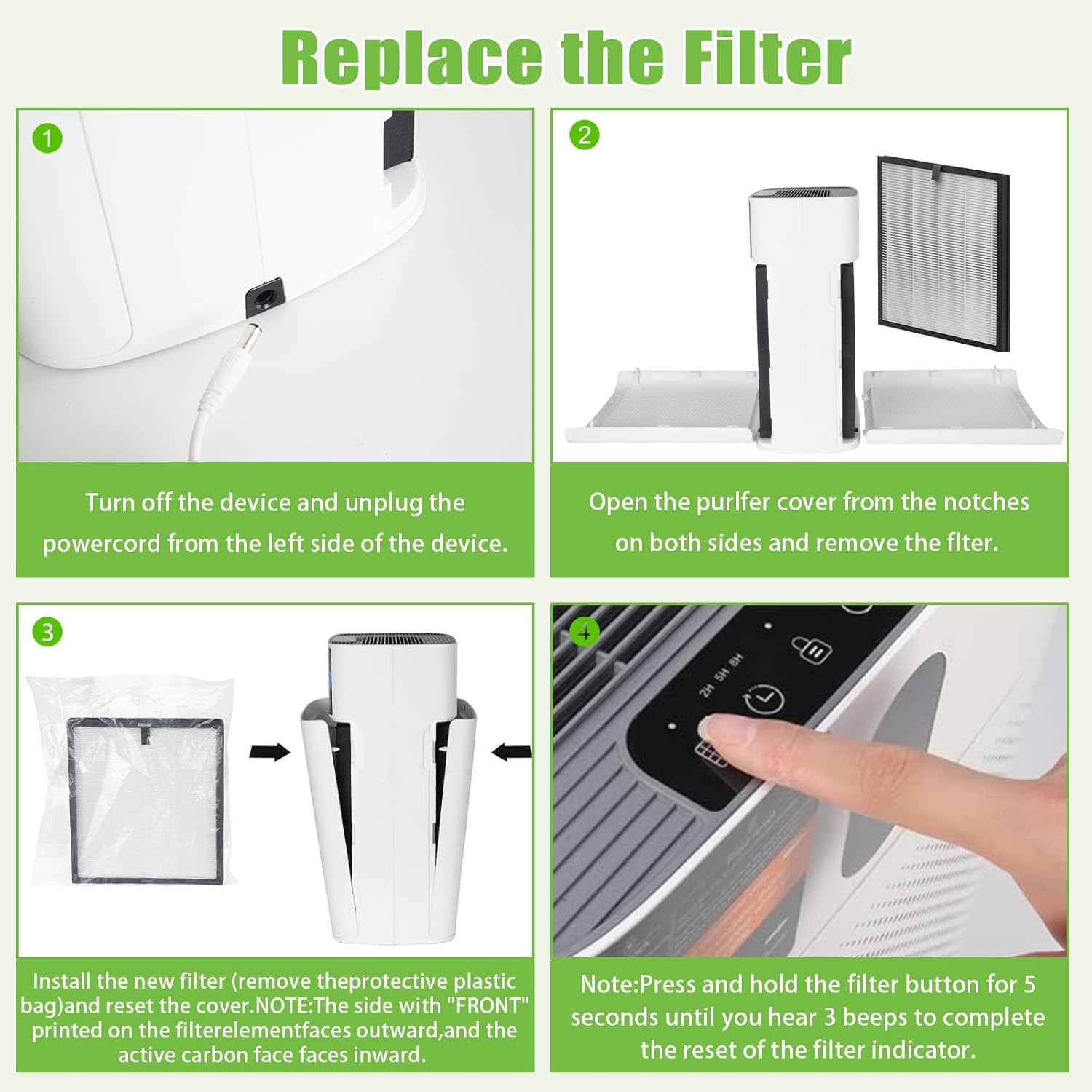 Replace the Filter

1

Turn off the device and unplug the powercord from the left side of the device.

2

Open the purlfer cover from the notches on both sides and remove the flter.

3

Install the new filter (remove theprotective plastic bag)and reset the cover.NOTE:The side with "FRONT" printed on the filterelementfaces outward,and the active carbon face faces inward.

4

2H 5H 8H

Note:Press and hold the filter button for 5 seconds until you hear 3 beeps to complete the reset of the filter indicator.