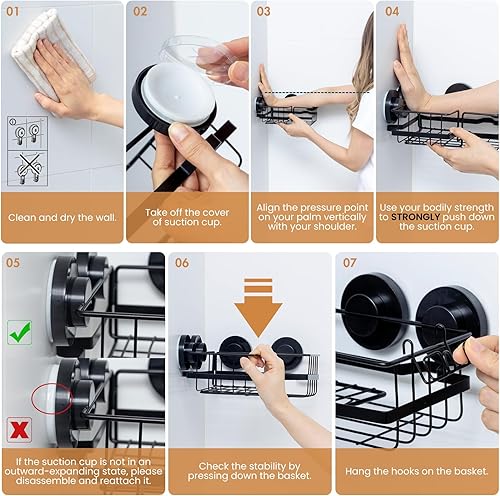 01

Clean and dry the wall.

02

Take off the cover of suction cup.

03

Align the pressure point on your palm vertically with your shoulder.

04

Use your bodily strength to STRONGLY push down the suction cup.

05

If the suction cup is not in an outward-expanding state, please disassemble and reattach it.

06

Check the stability by pressing down the basket.

07

Hang the hooks on the basket.