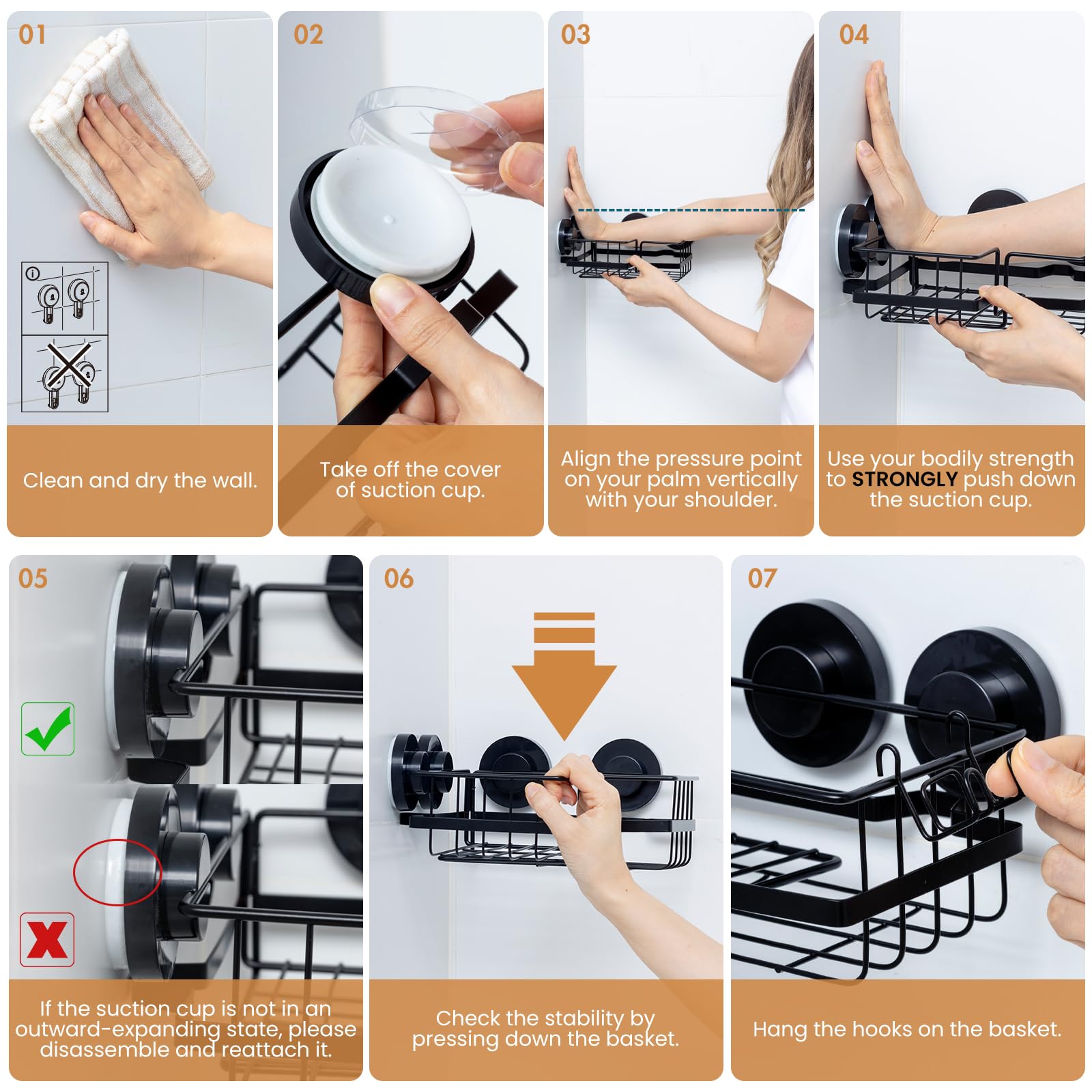 01

Clean and dry the wall.

02

Take off the cover of suction cup.

03

Align the pressure point on your palm vertically with your shoulder.

04

Use your bodily strength to STRONGLY push down the suction cup.

05

If the suction cup is not in an outward-expanding state, please disassemble and reattach it.

06

Check the stability by pressing down the basket.

07

Hang the hooks on the basket.