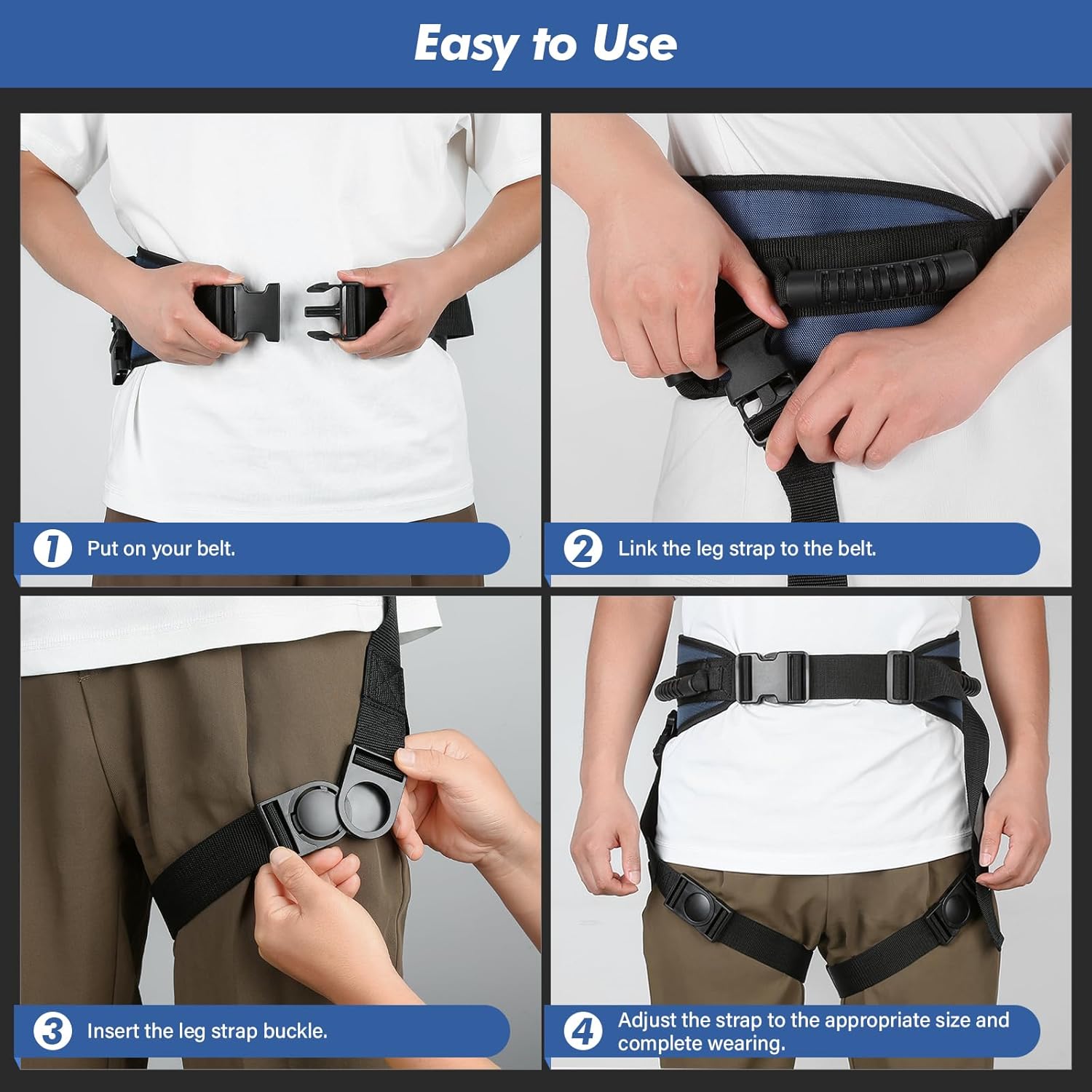 Easy to Use

1 Put on your belt.

2 Link the leg strap to the belt.

3 Insert the leg strap buckle.

4 Adjust the strap to the appropriate size and complete wearing.