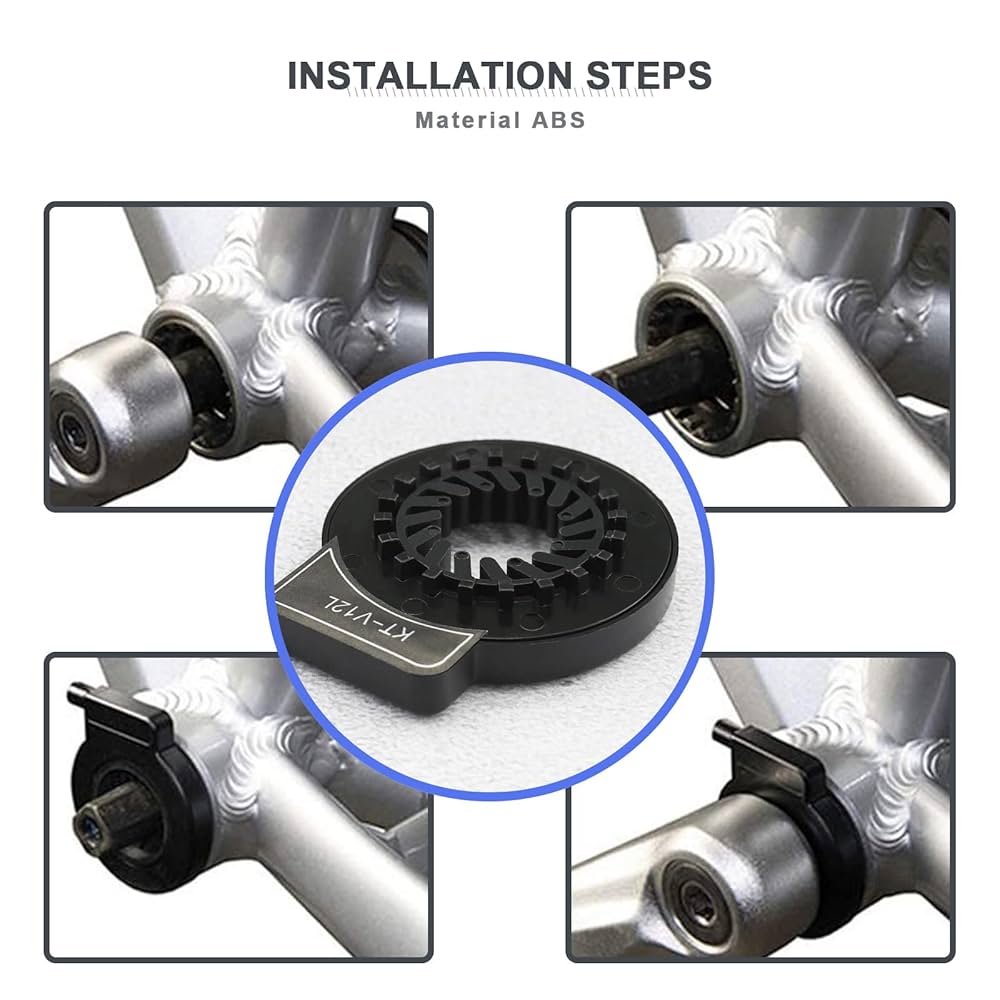 INSTALLATION STEPS
Material ABS

KT-V12L