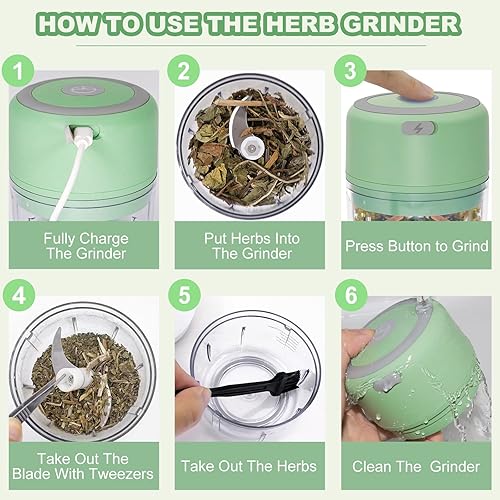 HOW TO USE THE HERB GRINDER

1

Fully Charge The Grinder

2

Put Herbs Into The Grinder

3

Press Button to Grind

4

Take Out The Blade With Tweezers

5

Take Out The Herbs

6

Clean The Grinder