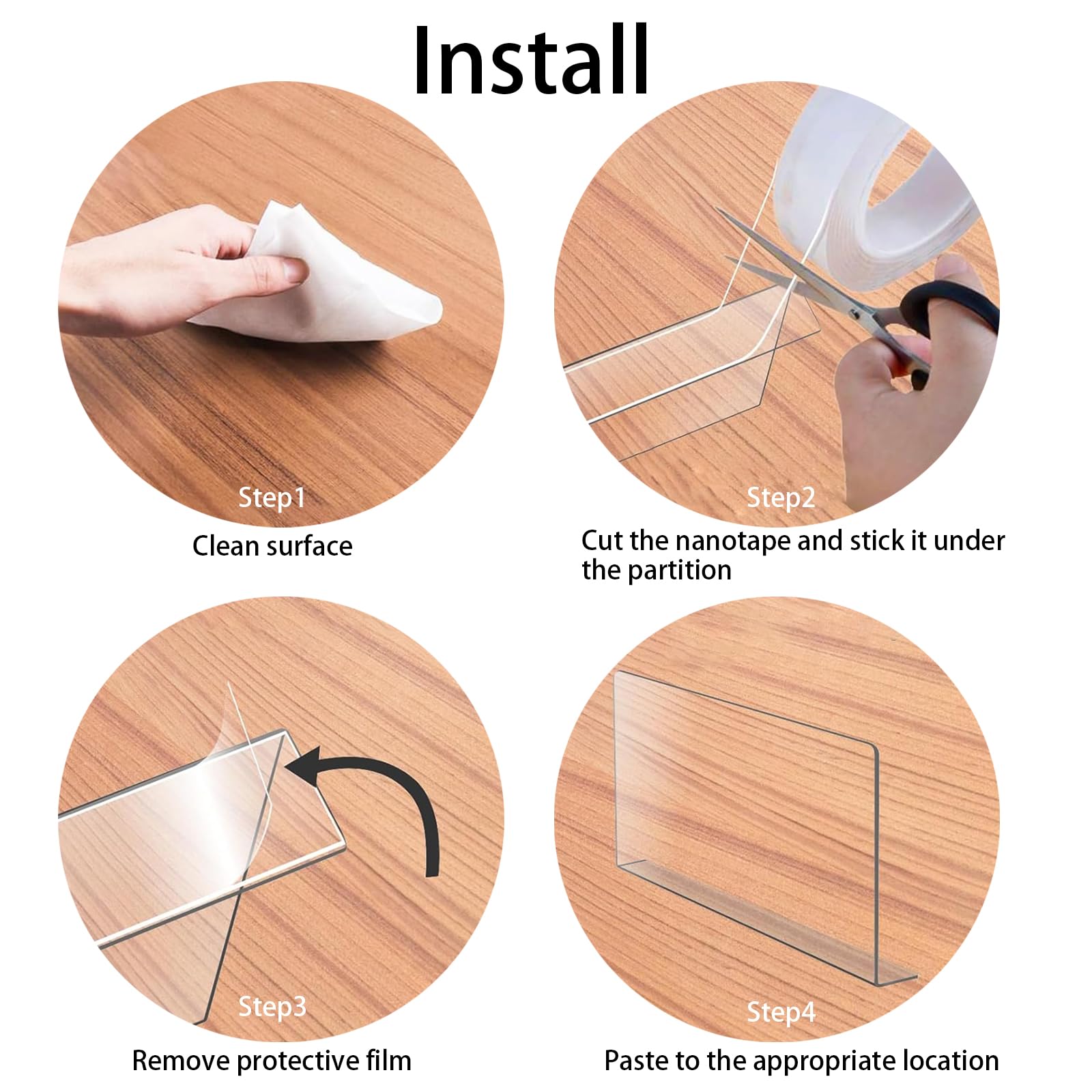 Install

Step1

Clean surface

Step2

Cut the nanotape and stick it under the partition

Step3

Remove protective film

Step4

Paste to the appropriate location