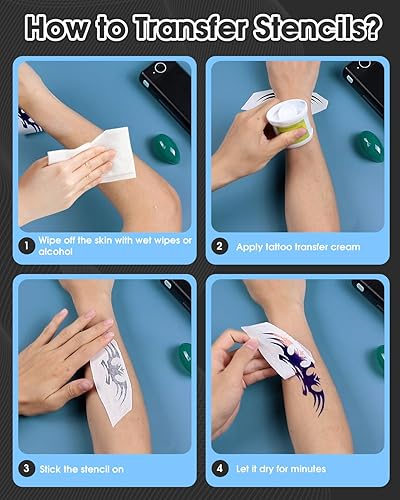 How to Transfer Stencils?

1 Wipe off the skin with wet wipes or alcohol

2 Apply tattoo transfer cream

3 Stick the stencil on

4 Let it dry for minutes