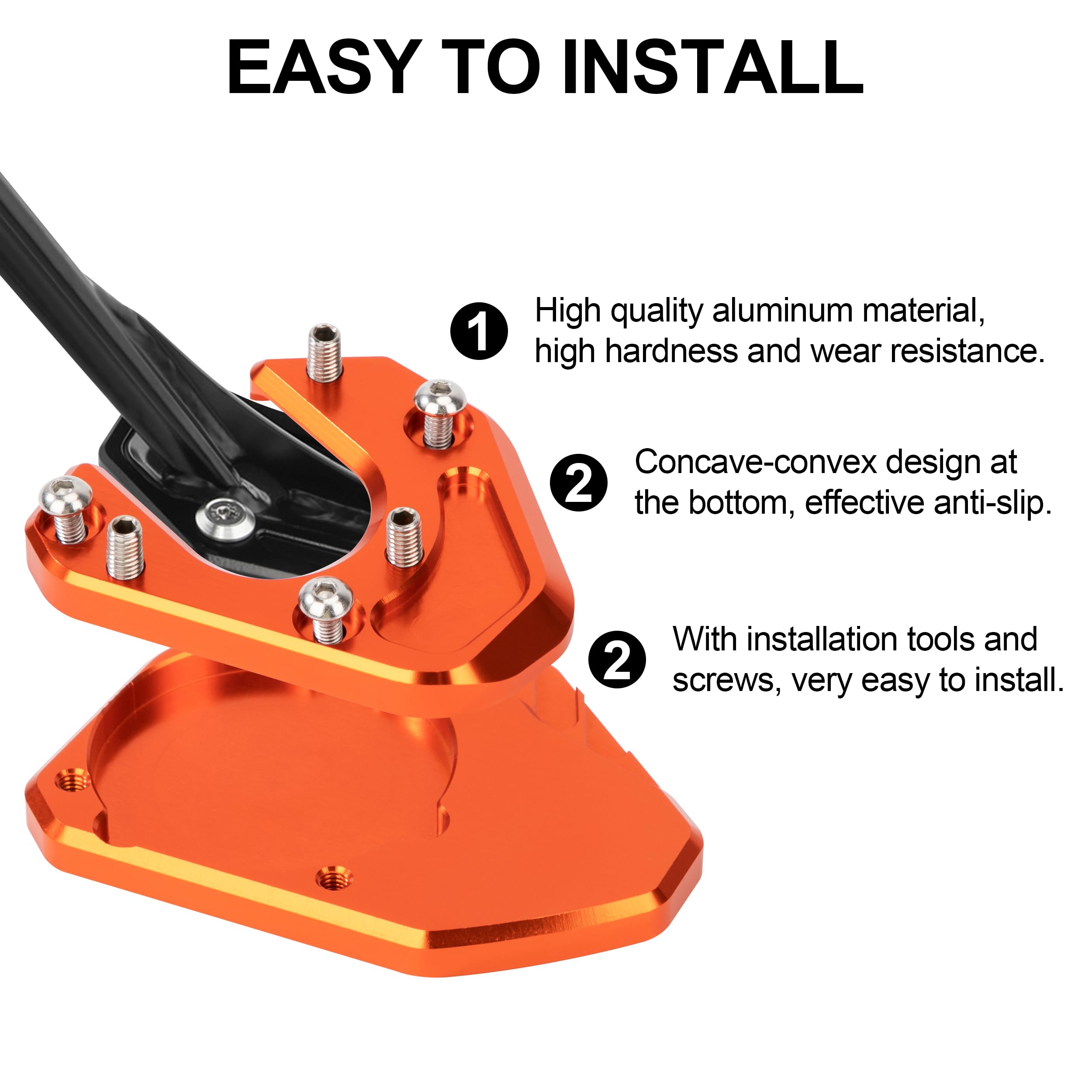 EASY TO INSTALL

1 High quality aluminum material, high hardness and wear resistance.

2 Concave-convex design at the bottom, effective anti-slip.

2 With installation tools and screws, very easy to install.