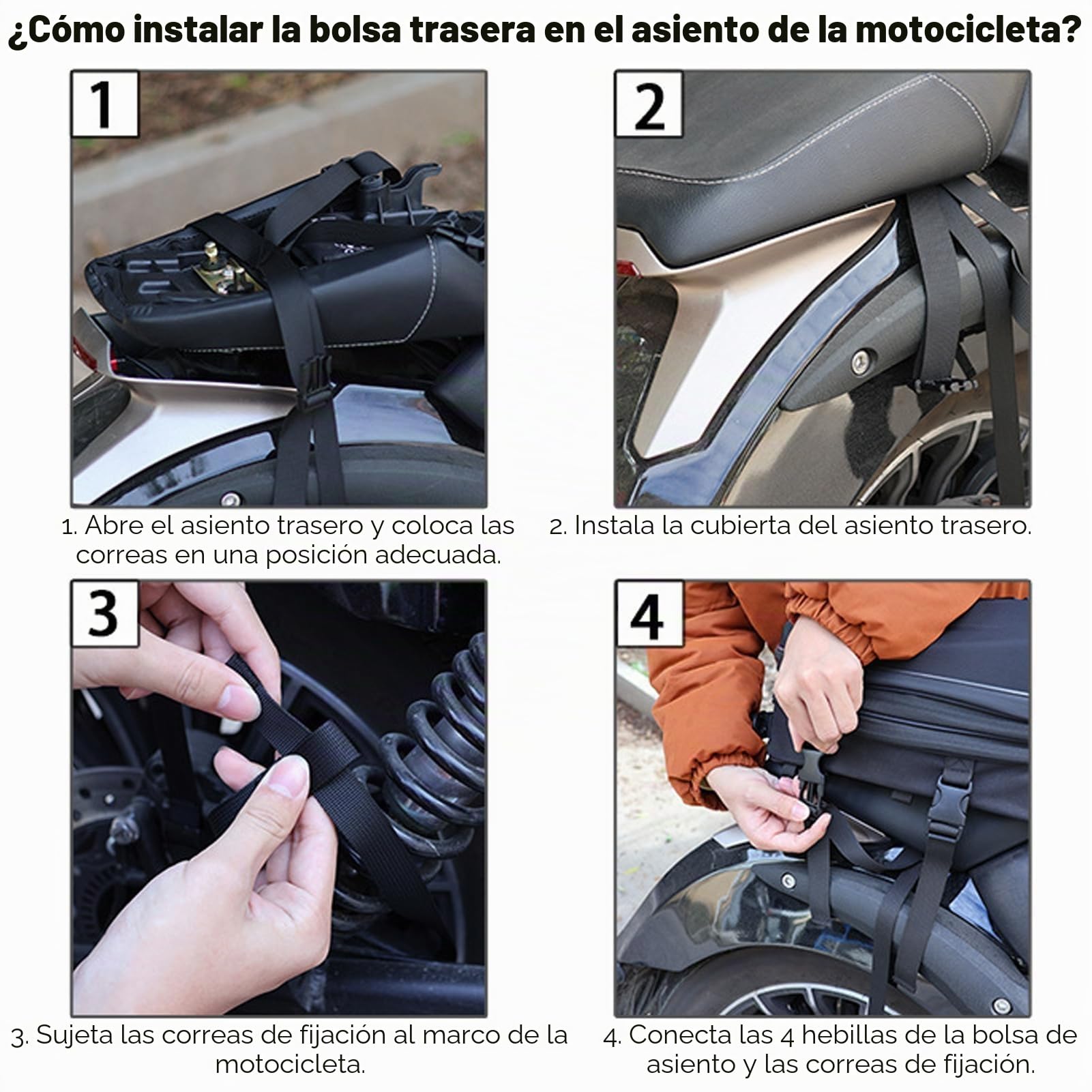 ¿Cómo instalar la bolsa trasera en el asiento de la motocicleta?

1

1. Abre el asiento trasero y coloca las correas en una posición adecuada.

2

2. Instala la cubierta del asiento trasero.

3

3. Sujeta las correas de fijación al marco de la motocicleta.

4

4. Conecta las 4 hebillas de la bolsa de asiento y las correas de fijación.