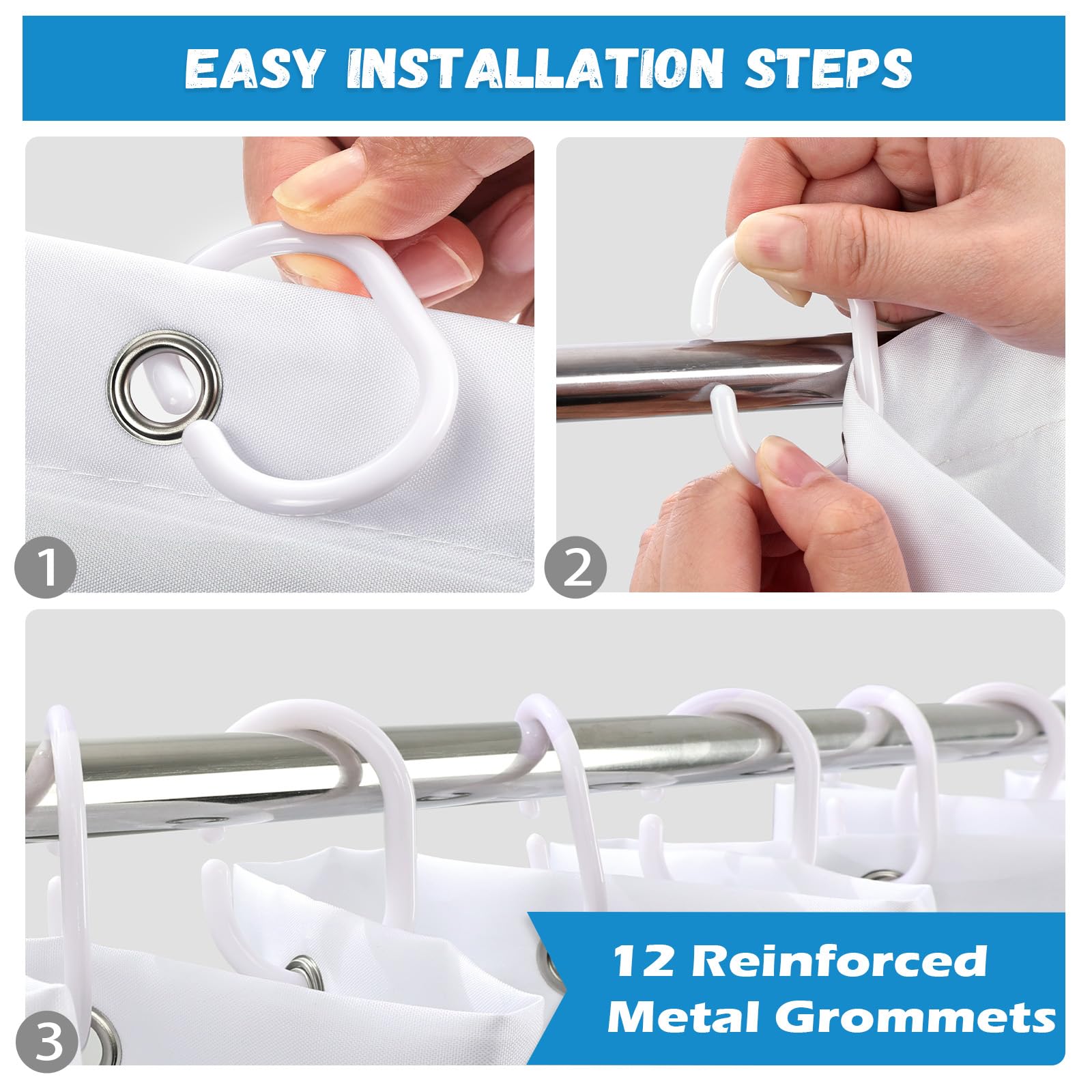 EASY INSTALLATION STEPS

1

2

3

12 Reinforced Metal Grommets