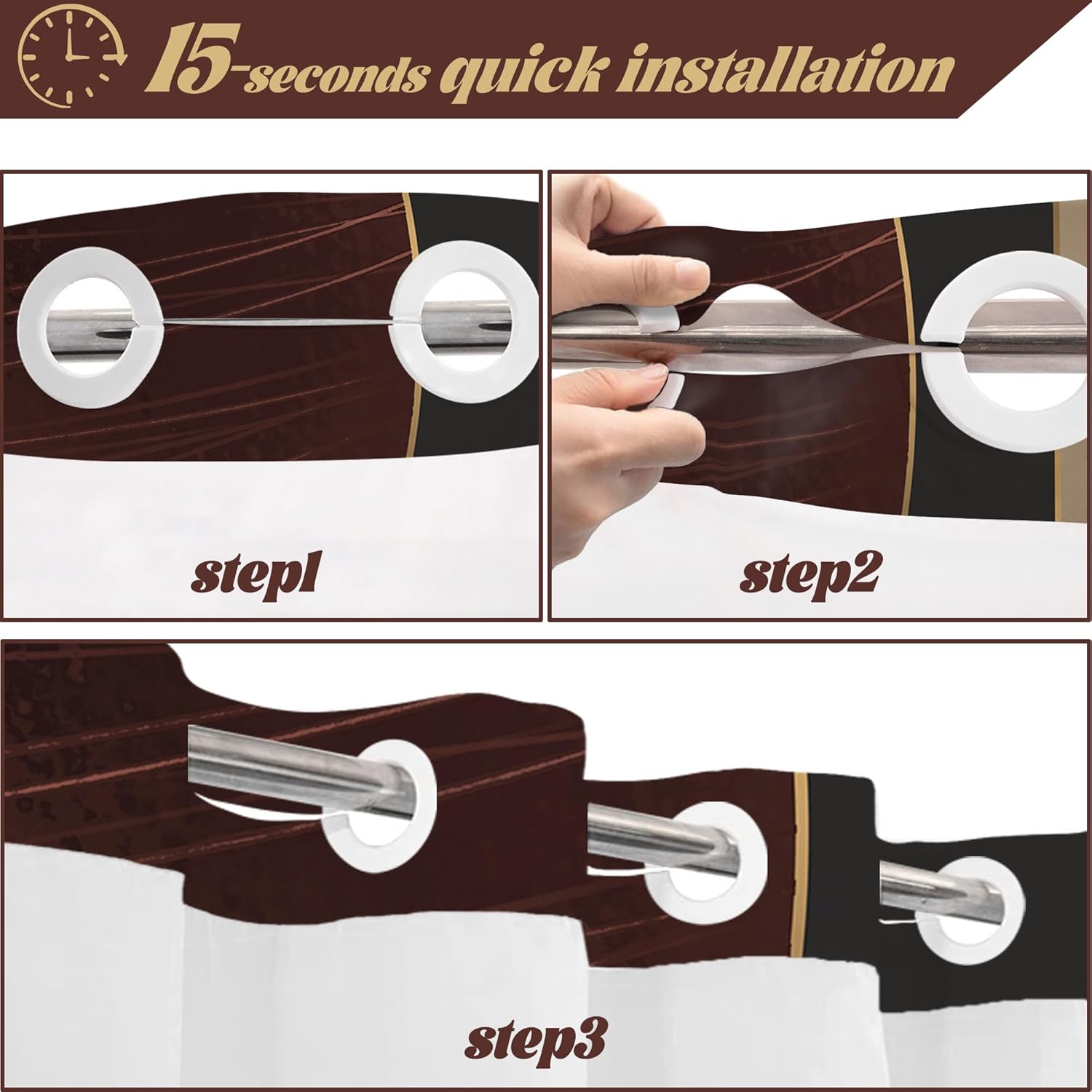 15-seconds quick installation

step1

step2

step3