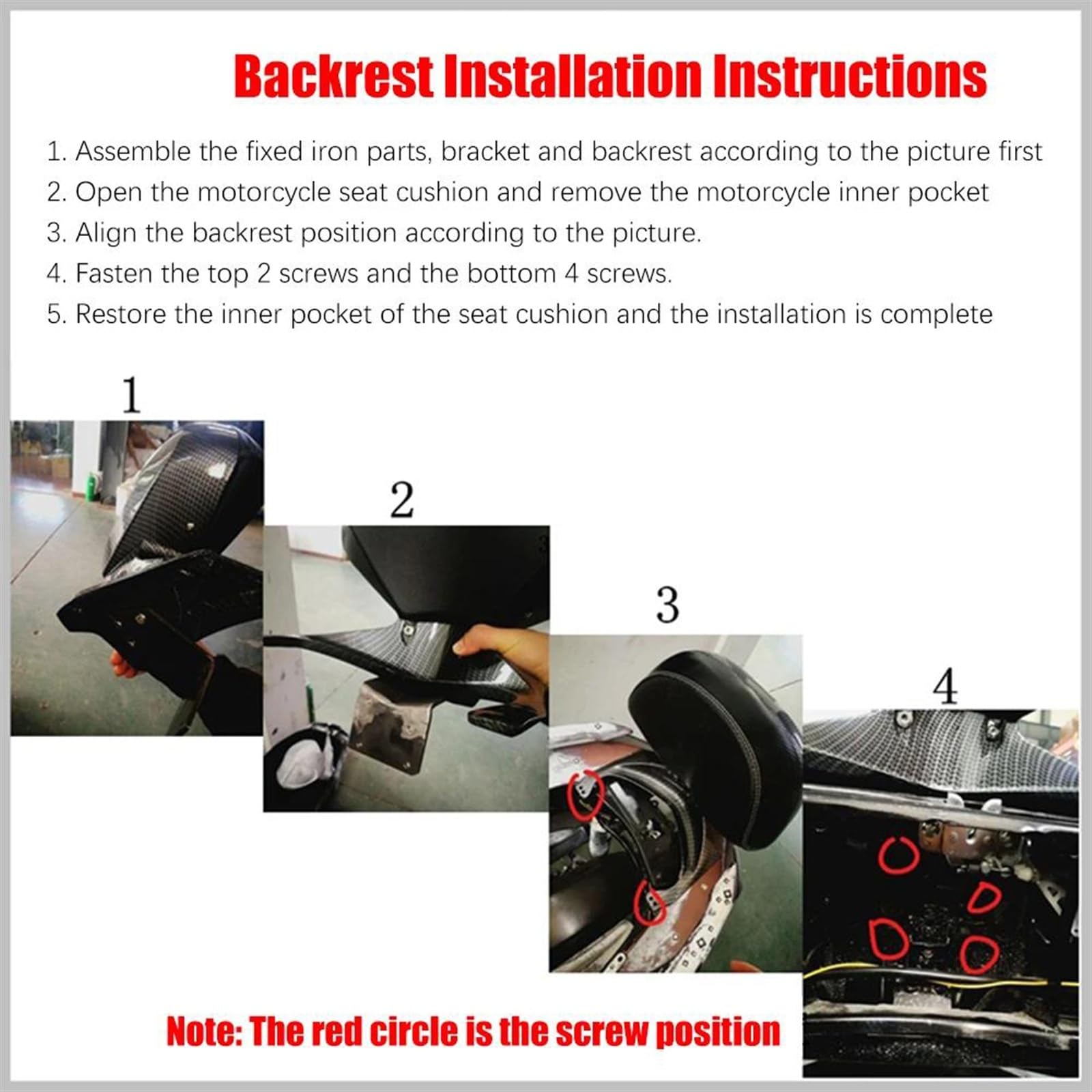 Backrest Installation Instructions

1. Assemble the fixed iron parts, bracket and backrest according to the picture first
2. Open the motorcycle seat cushion and remove the motorcycle inner pocket
3. Align the backrest position according to the picture.
4. Fasten the top 2 screws and the bottom 4 screws.
5. Restore the inner pocket of the seat cushion and the installation is complete

1

2

3

4

Note: The red circle is the screw position