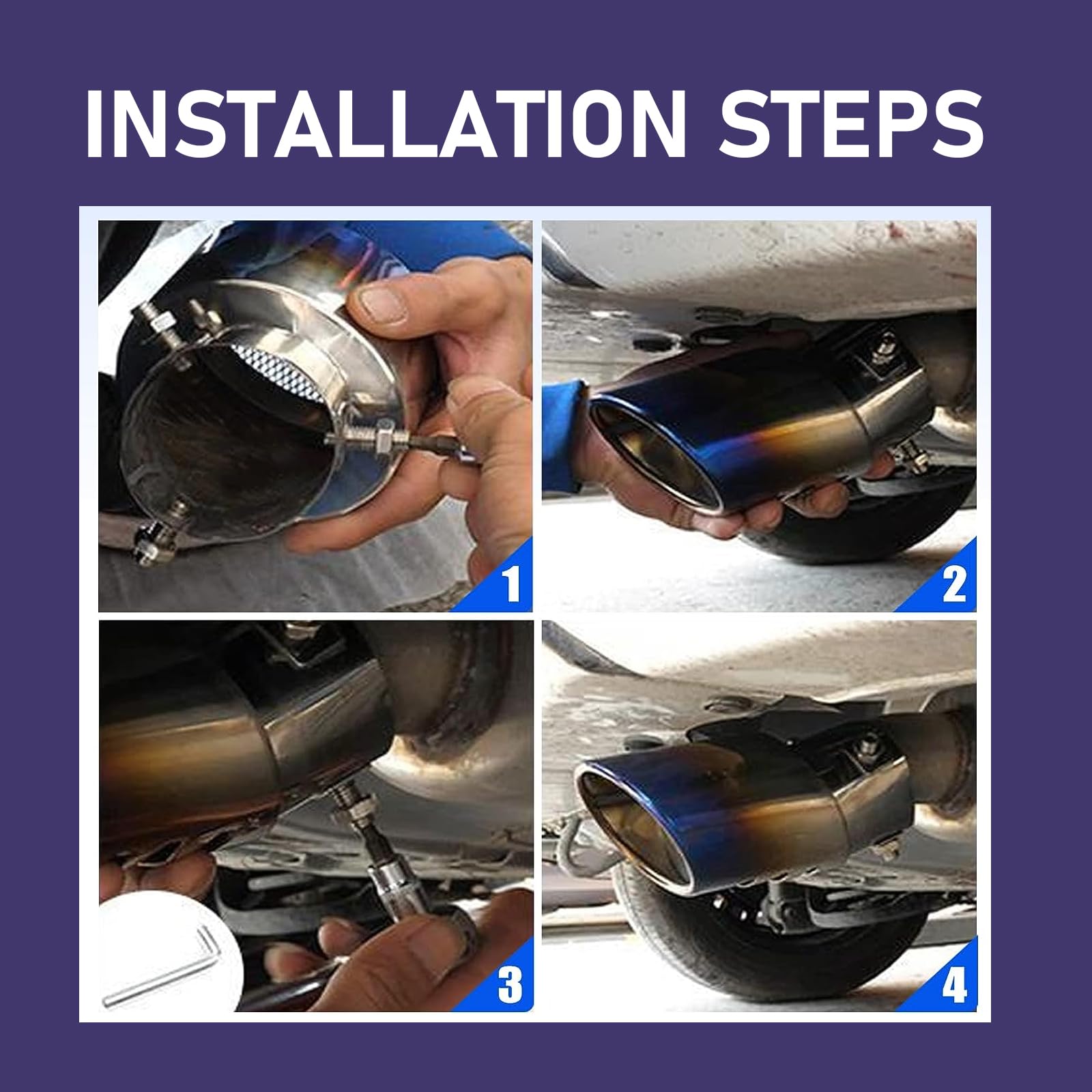 INSTALLATION STEPS

1

2

3

4