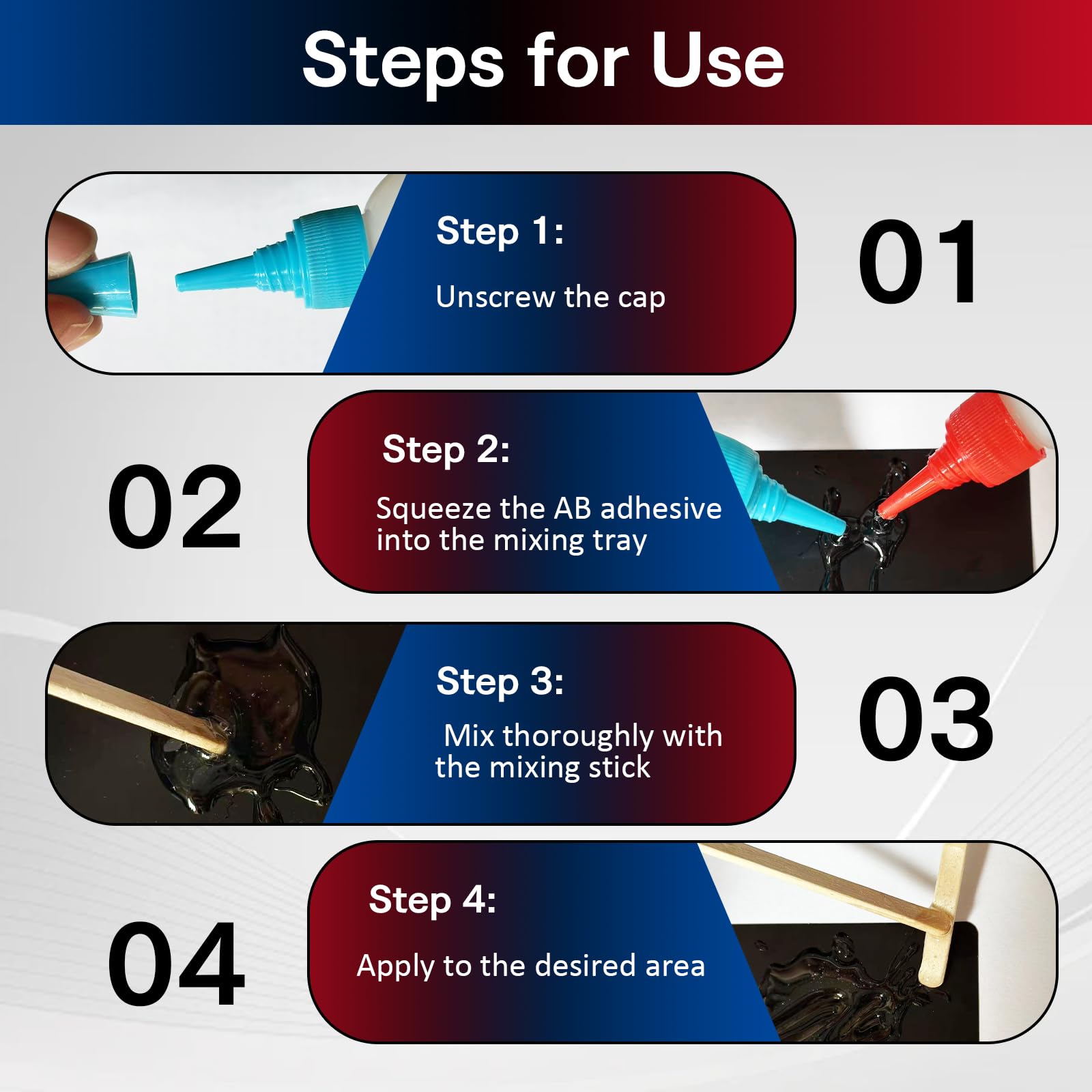 Steps for Use

Step 1:

Unscrew the cap

01

02

Step 2:

Squeeze the AB adhesive into the mixing tray

Step 3:

Mix thoroughly with the mixing stick

03

04

Step 4:

Apply to the desired area