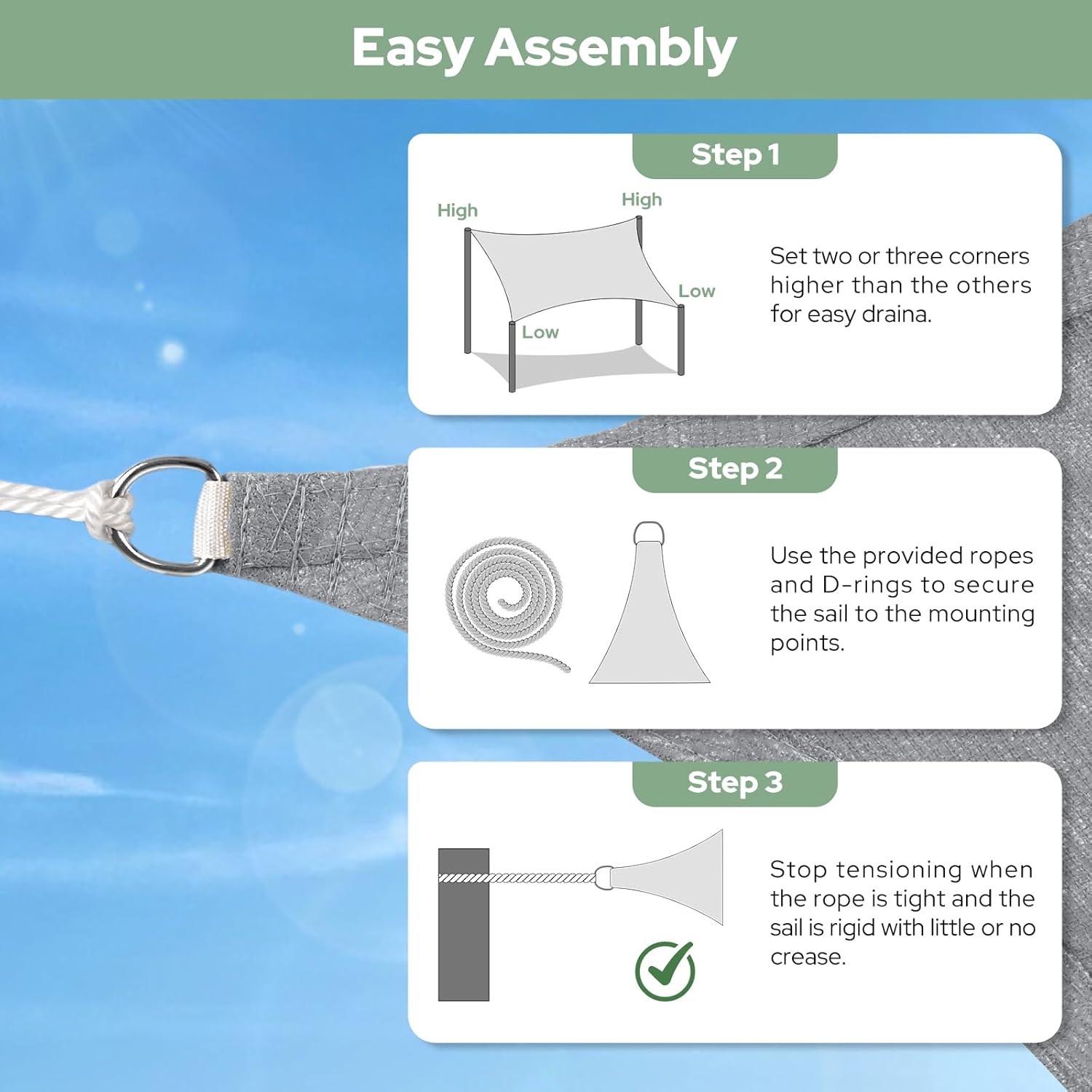 Easy Assembly

Step 1

High

High

Low

Low

Set two or three corners higher than the others for easy draina.

Step 2

Use the provided ropes and D-rings to secure the sail to the mounting points.

Step 3

Stop tensioning when the rope is tight and the sail is rigid with little or no crease.