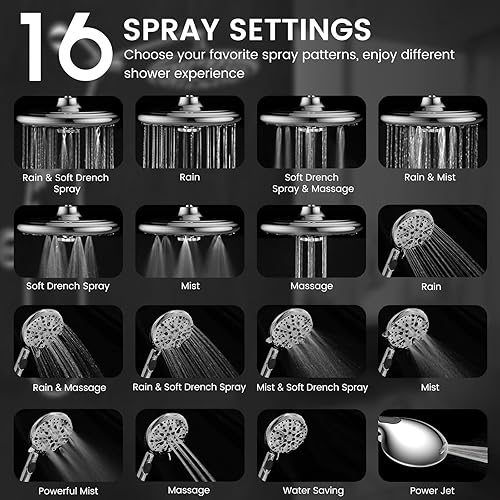 16 SPRAY SETTINGS
Choose your favorite spray patterns, enjoy different shower experience

Rain & Soft Drench Spray

Rain

Soft Drench Spray & Massage

Rain & Mist

Soft Drench Spray

Mist

Massage

Rain

Rain & Massage

Rain & Soft Drench Spray

Mist & Soft Drench Spray

Mist

Powerful Mist

Massage

Water Saving

Power Jet