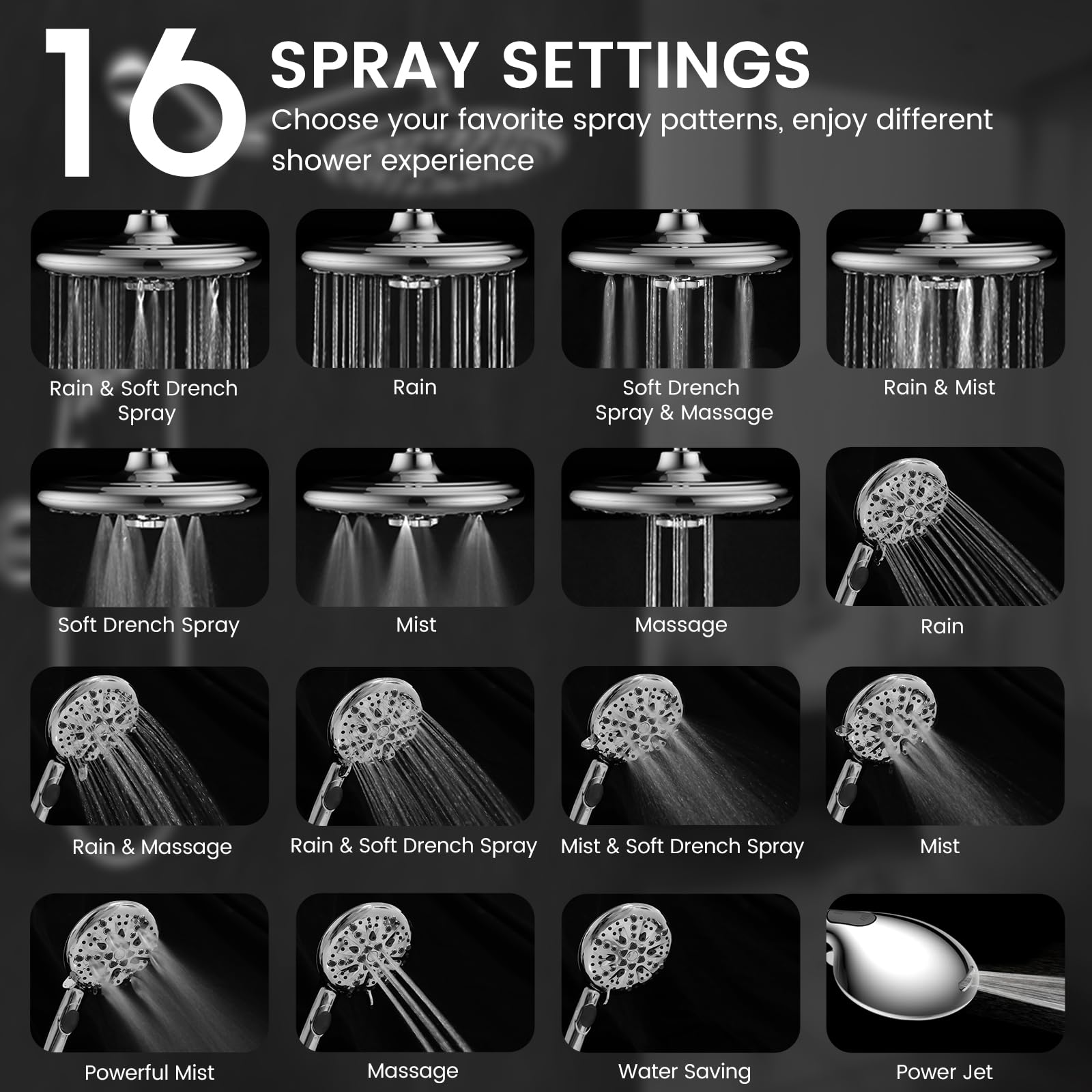 16 SPRAY SETTINGS

Choose your favorite spray patterns, enjoy different shower experience

Rain & Soft Drench Spray

Rain

Soft Drench Spray & Massage

Rain & Mist

Soft Drench Spray

Mist

Massage

Rain

Rain & Massage

Rain & Soft Drench Spray

Mist & Soft Drench Spray

Mist

Powerful Mist

Massage

Water Saving

Power Jet