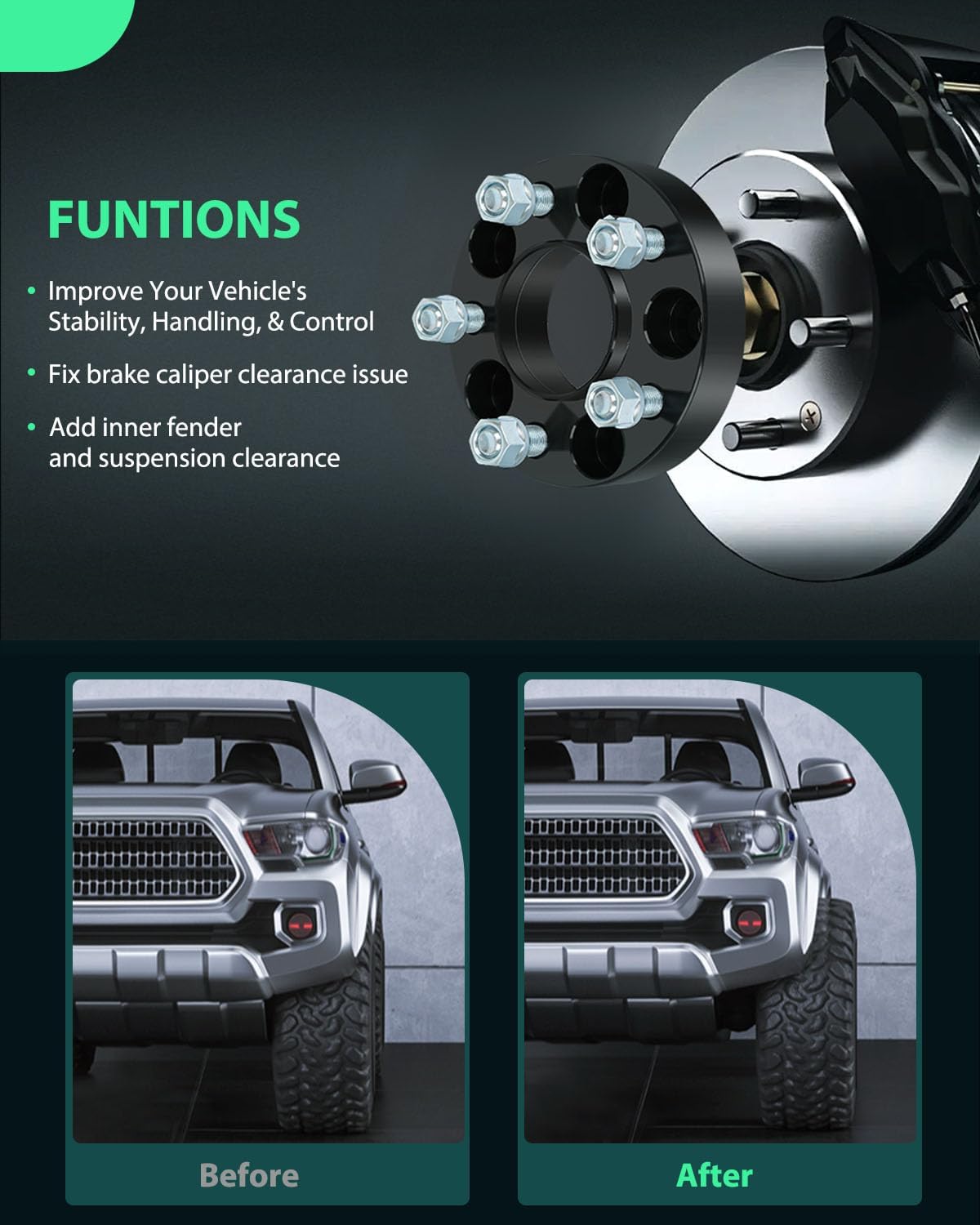 FUNTIONS

• Improve Your Vehicle's Stability, Handling, & Control

• Fix brake caliper clearance issue

• Add inner fender and suspension clearance

Before

After