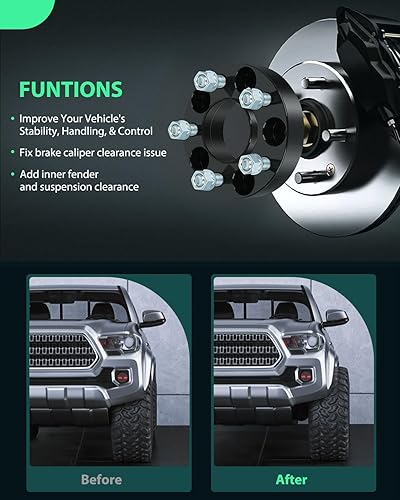 FUNTIONS

• Improve Your Vehicle's Stability, Handling, & Control

• Fix brake caliper clearance issue

• Add inner fender and suspension clearance

Before

After