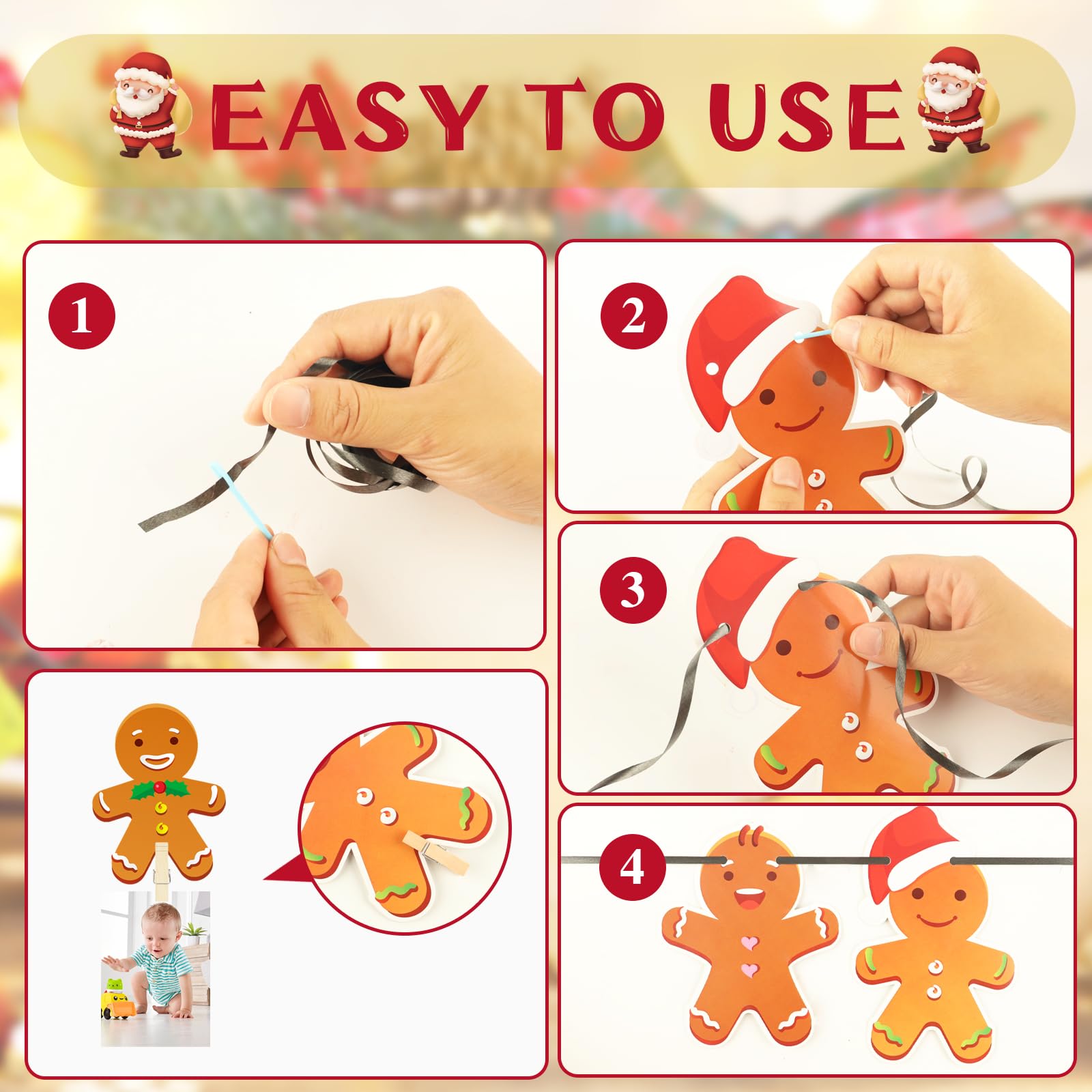 EASY TO USE

1

2

3

4