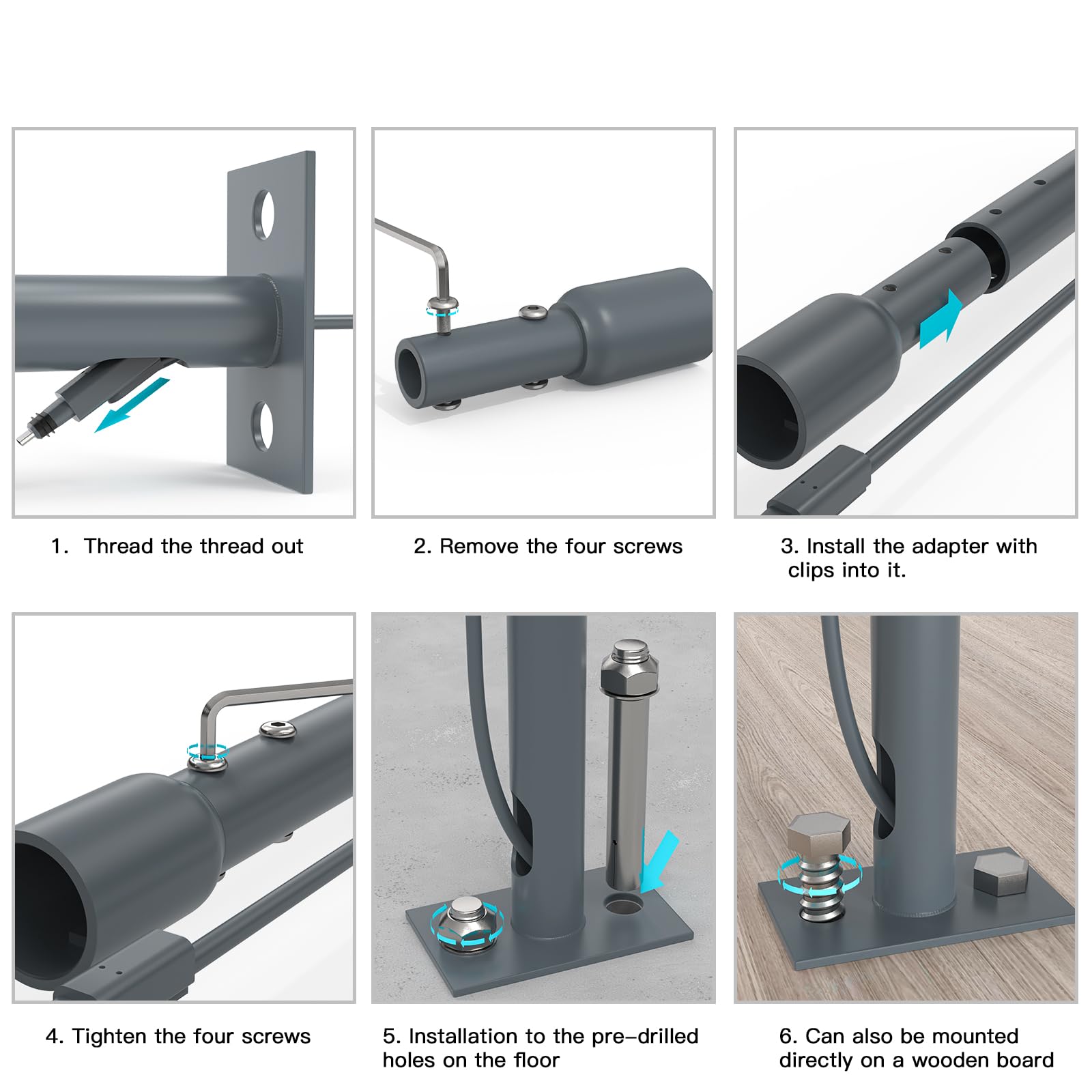 1. Thread the thread out

2. Remove the four screws

3. Install the adapter with clips into it.

4. Tighten the four screws

5. Installation to the pre-drilled holes on the floor

6. Can also be mounted directly on a wooden board