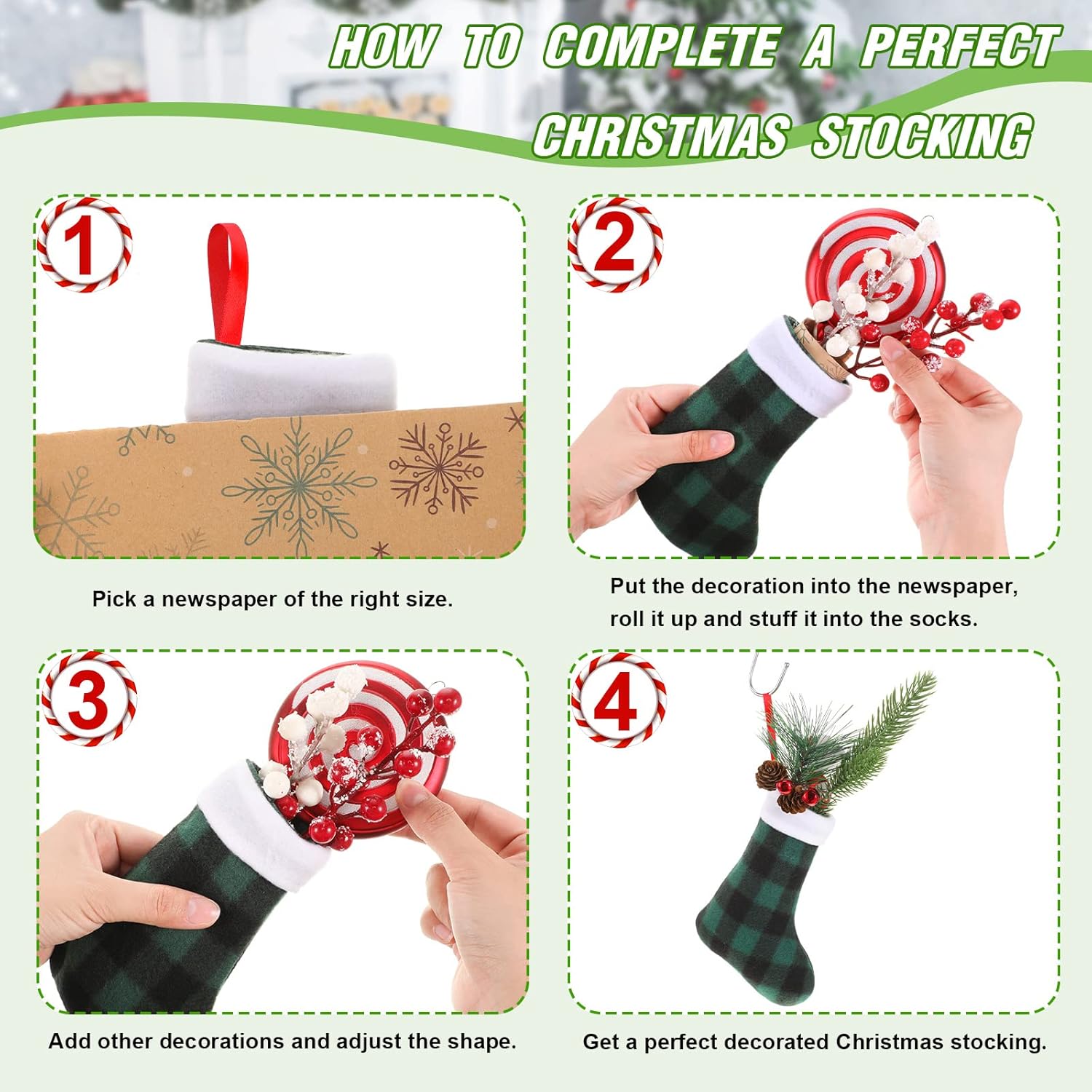 HOW TO COMPLETE A PERFECT CHRISTMAS STOCKING

1

Pick a newspaper of the right size.

2

Put the decoration into the newspaper, roll it up and stuff it into the socks.

3

Add other decorations and adjust the shape.

4

Get a perfect decorated Christmas stocking.