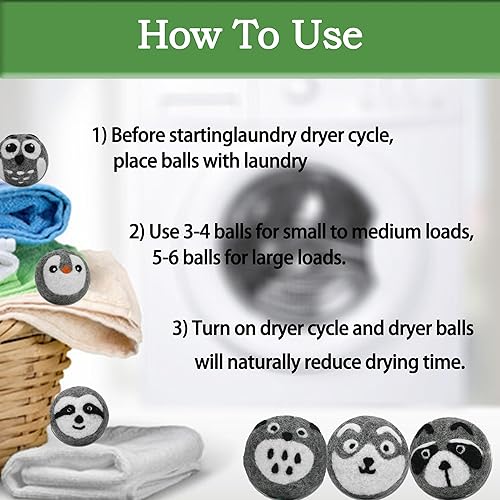 How To Use

1) Before startinglaundry dryer cycle, place balls with laundry

2) Use 3-4 balls for small to medium loads, 5-6 balls for large loads.

3) Turn on dryer cycle and dryer balls will naturally reduce drying time.