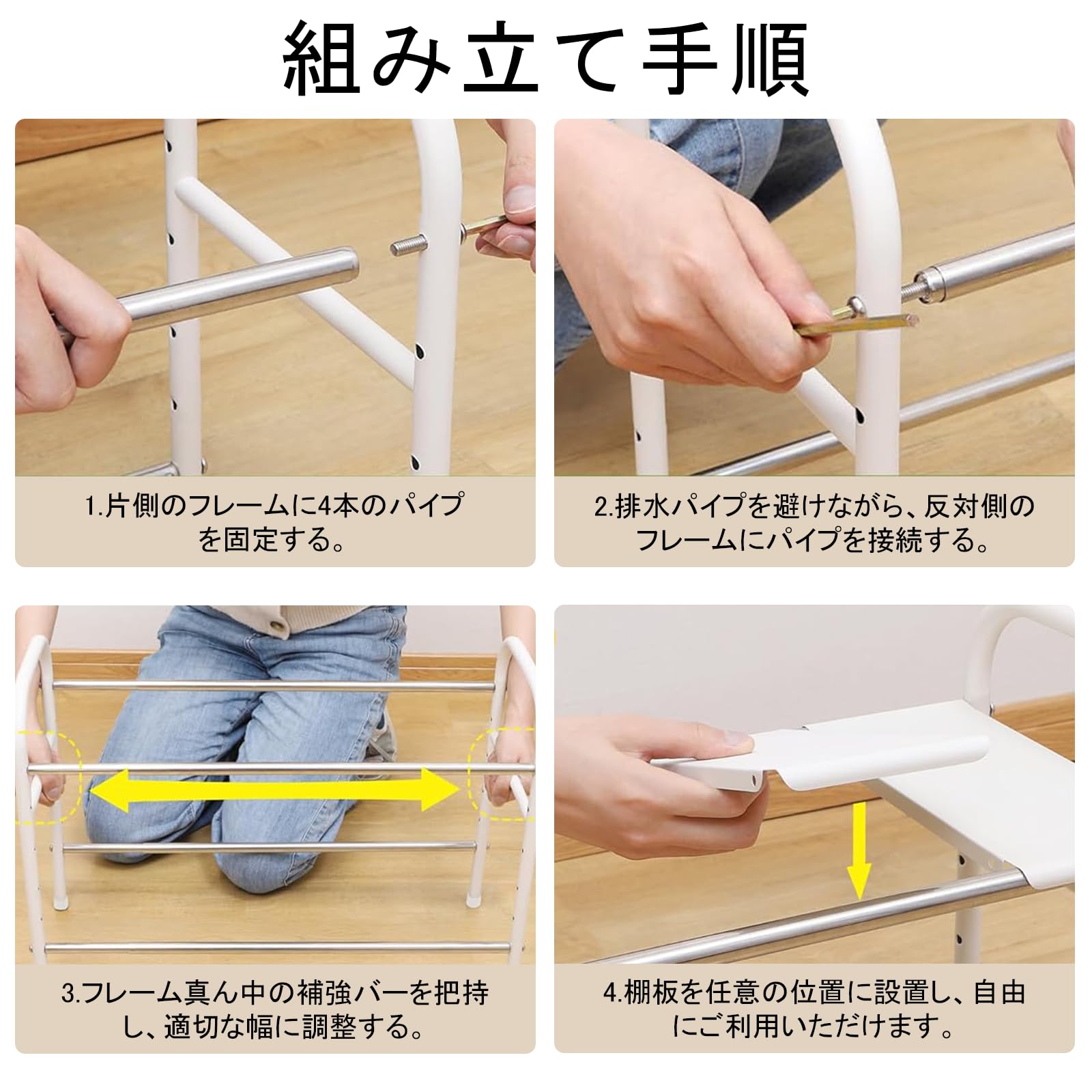 組み立て手順

1.片側のフレームに4本のパイプを固定する。

2.排水パイプを避けながら、反対側のフレームにパイプを接続する。

3.フレーム真ん中の補強バーを把持し、適切な幅に調整する。

4.棚板を任意の位置に設置し、自由にご利用いただけます。