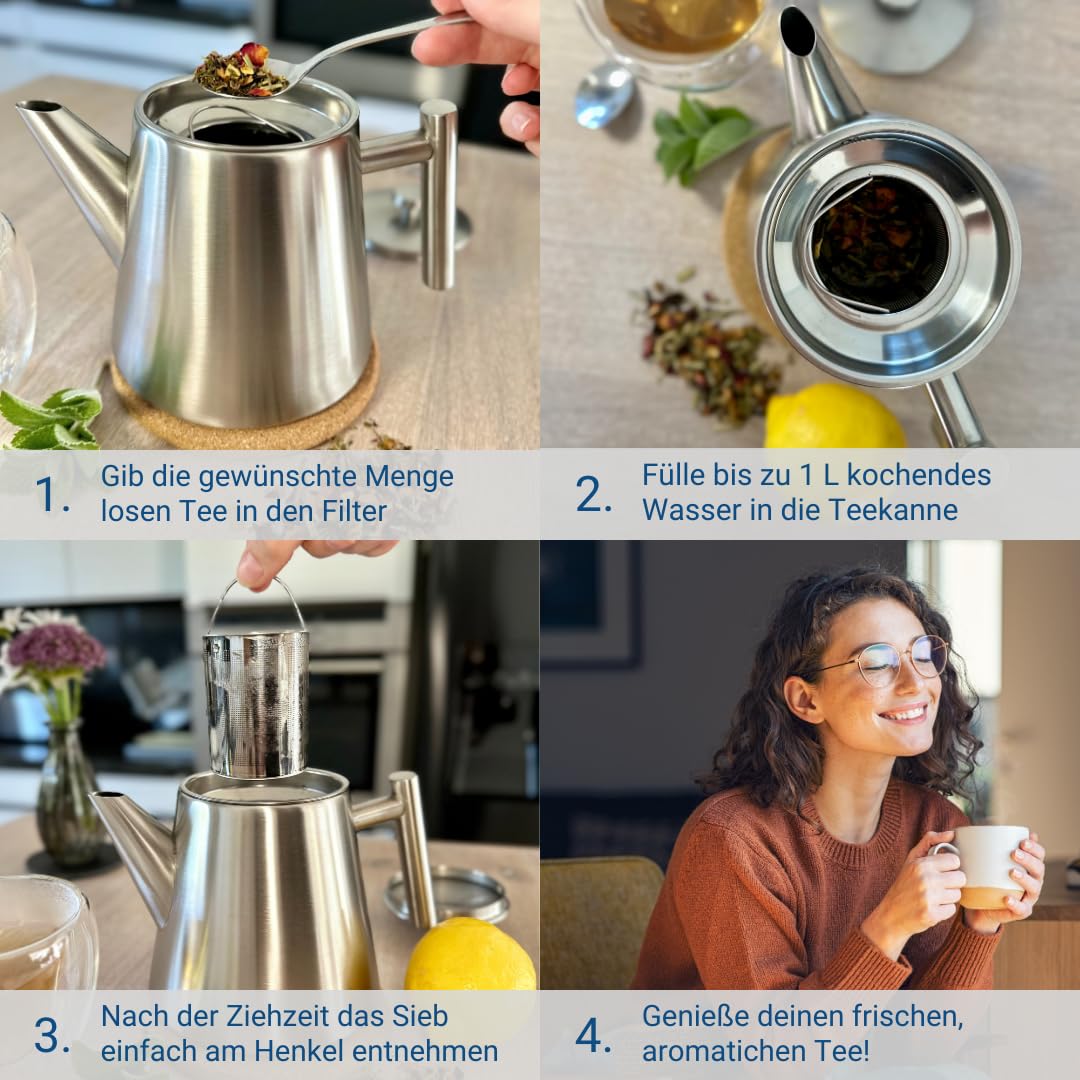 1. Gib die gewünschte Menge losen Tee in den Filter

2. Fülle bis zu 1 L kochendes Wasser in die Teekanne

3. Nach der Ziehzeit das Sieb einfach am Henkel entnehmen

4. Genieße deinen frischen, aromatichen Tee!