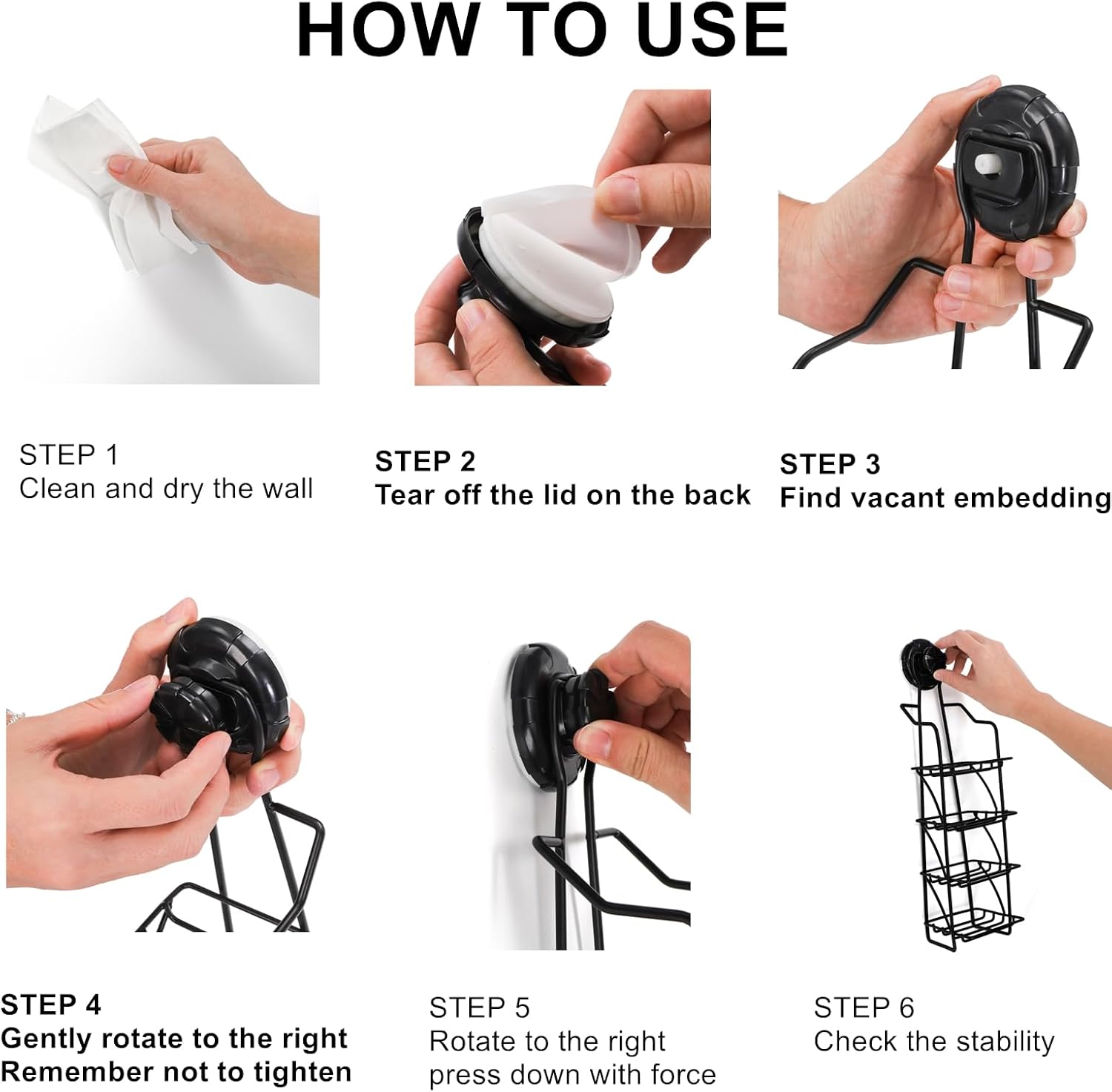 HOW TO USE

STEP 1
Clean and dry the wall

STEP 2
Tear off the lid on the back

STEP 3
Find vacant embedding

STEP 4
Gently rotate to the right
Remember not to tighten

STEP 5
Rotate to the right
press down with force

STEP 6
Check the stability