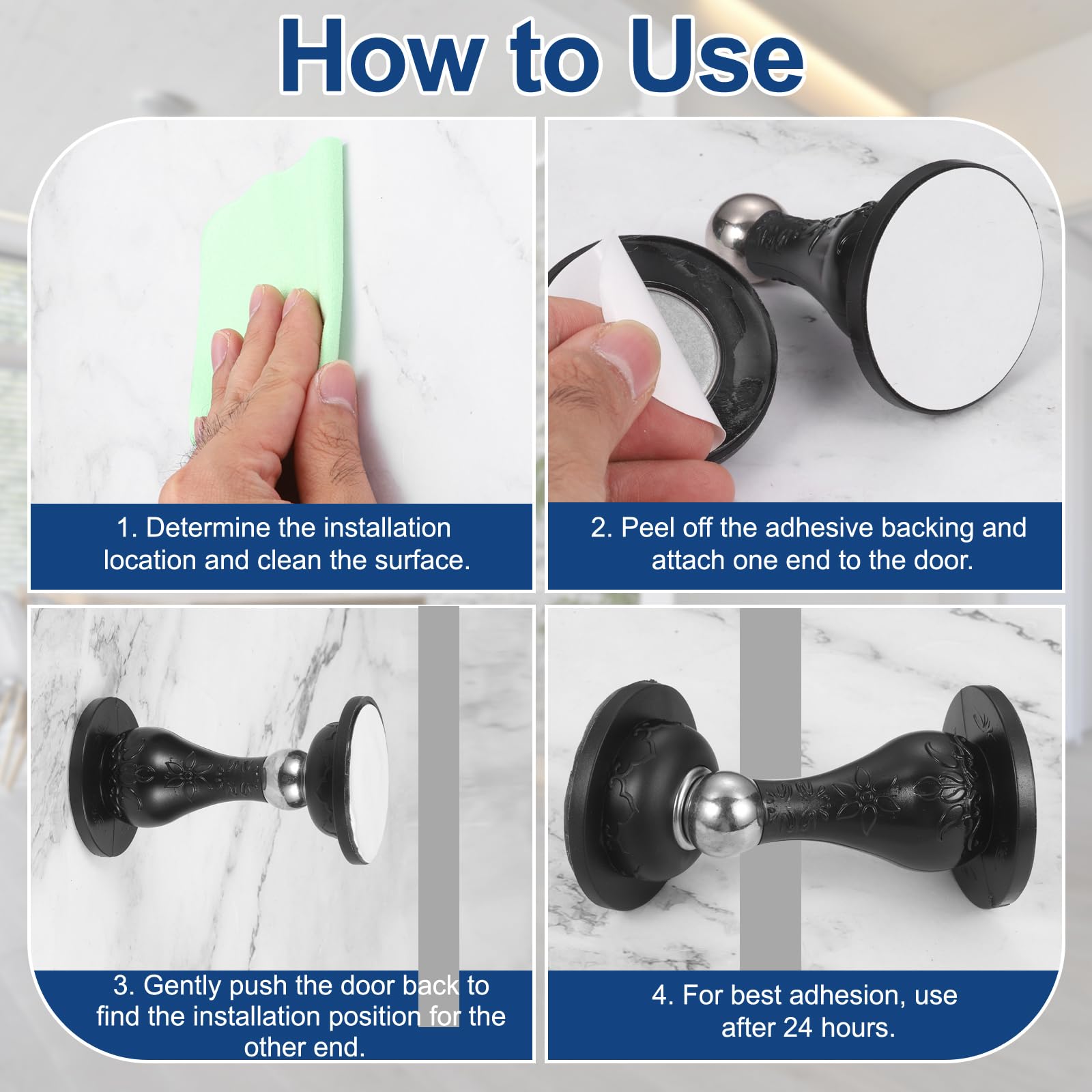 How to Use

1. Determine the installation location and clean the surface.

2. Peel off the adhesive backing and attach one end to the door.

3. Gently push the door back to find the installation position for the other end.

4. For best adhesion, use after 24 hours.