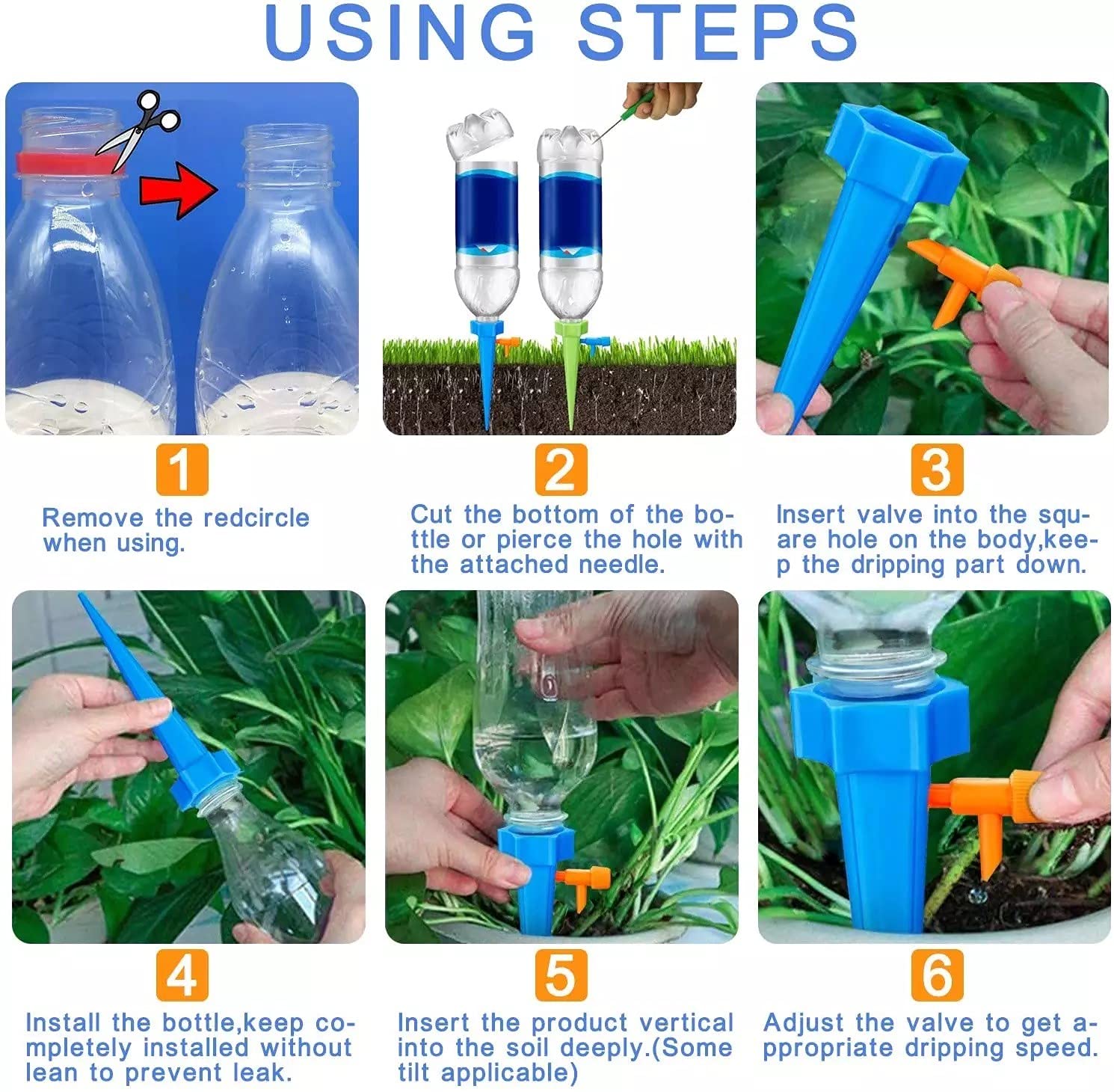 USING STEPS

1

Remove the redcircle when using.

2

Cut the bottom of the bottle or pierce the hole with the attached needle.

3

Insert valve into the square hole on the body,keep the dripping part down.

4

Install the bottle,keep completely installed without lean to prevent leak.

5

Insert the product vertical into the soil deeply.(Some tilt applicable)

6

Adjust the valve to get appropriate dripping speed.