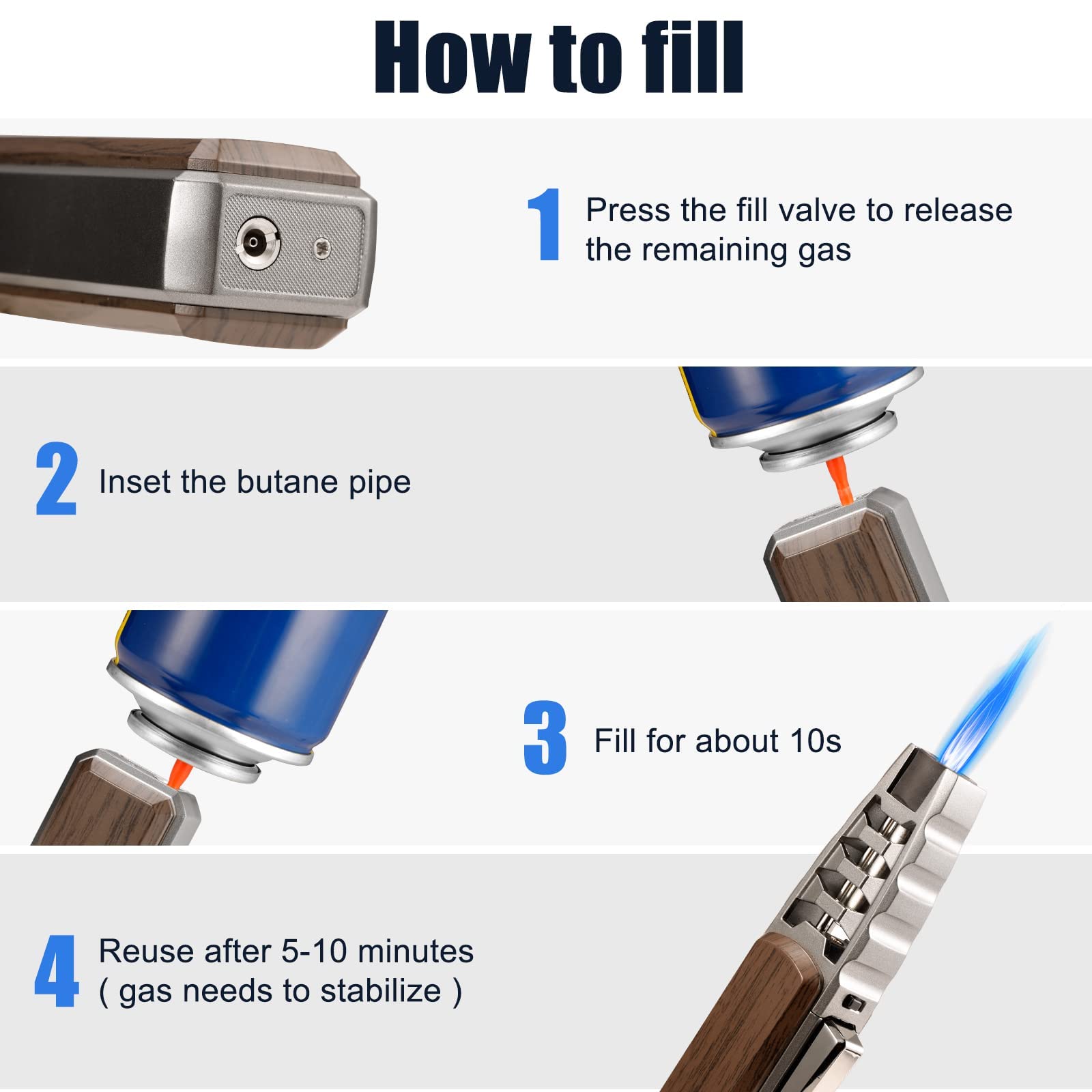 How to fill

1 Press the fill valve to release the remaining gas

2 Inset the butane pipe

3 Fill for about 10s

4 Reuse after 5-10 minutes ( gas needs to stabilize )