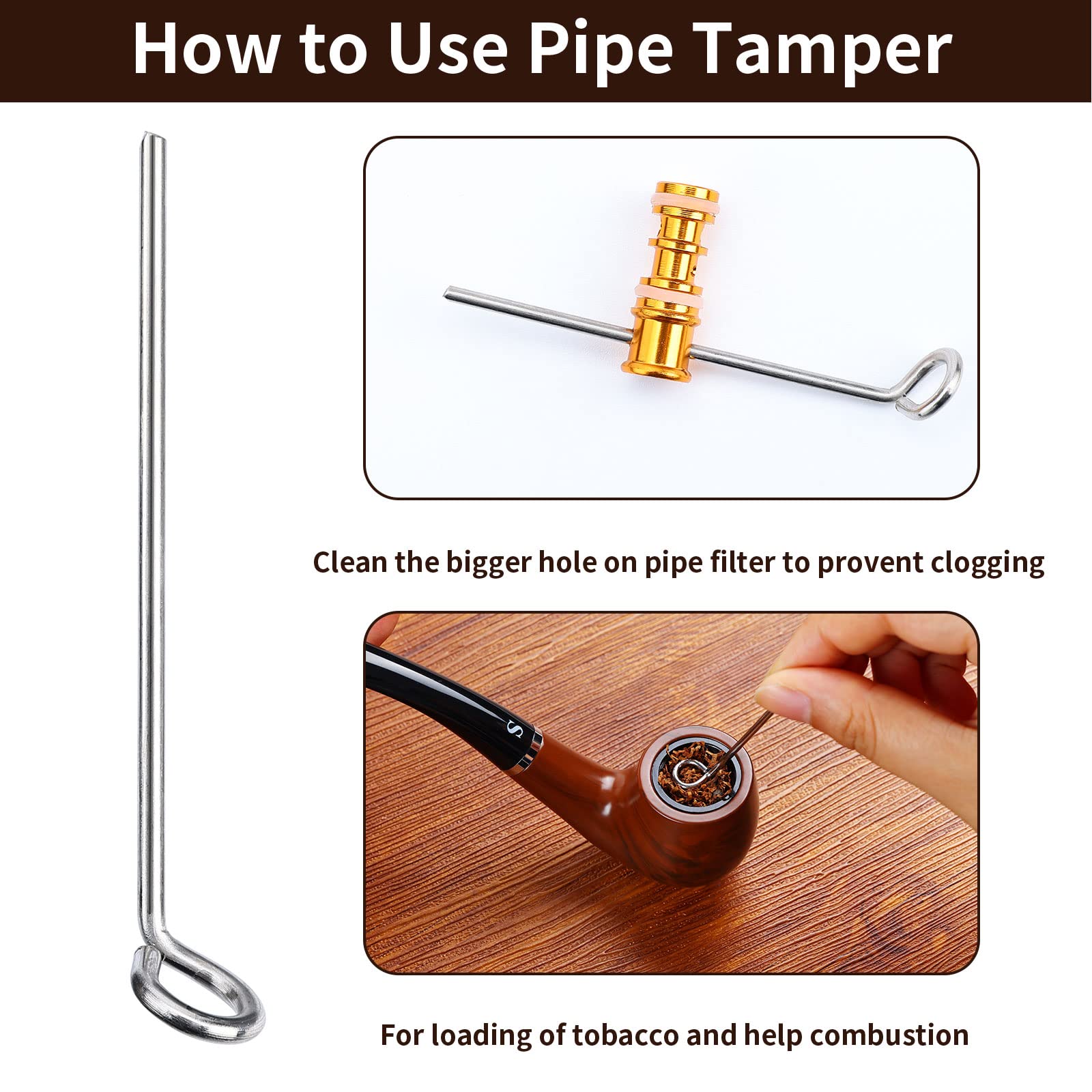 How to Use Pipe Tamper

Clean the bigger hole on pipe filter to provent clogging

S

For loading of tobacco and help combustion