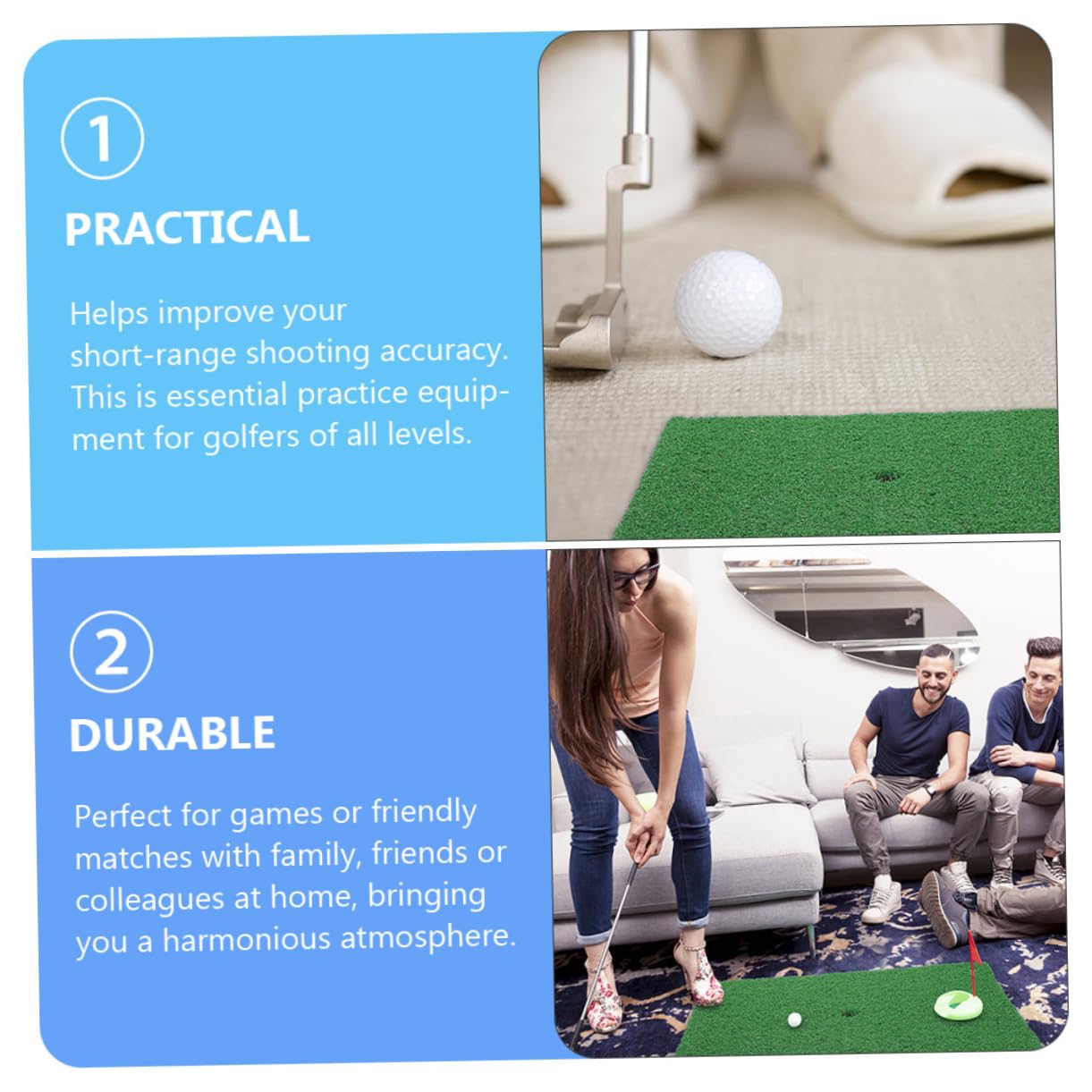 1

PRACTICAL

Helps improve your short-range shooting accuracy. This is essential practice equipment for golfers of all levels.

2

DURABLE

Perfect for games or friendly matches with family, friends or colleagues at home, bringing you a harmonious atmosphere.