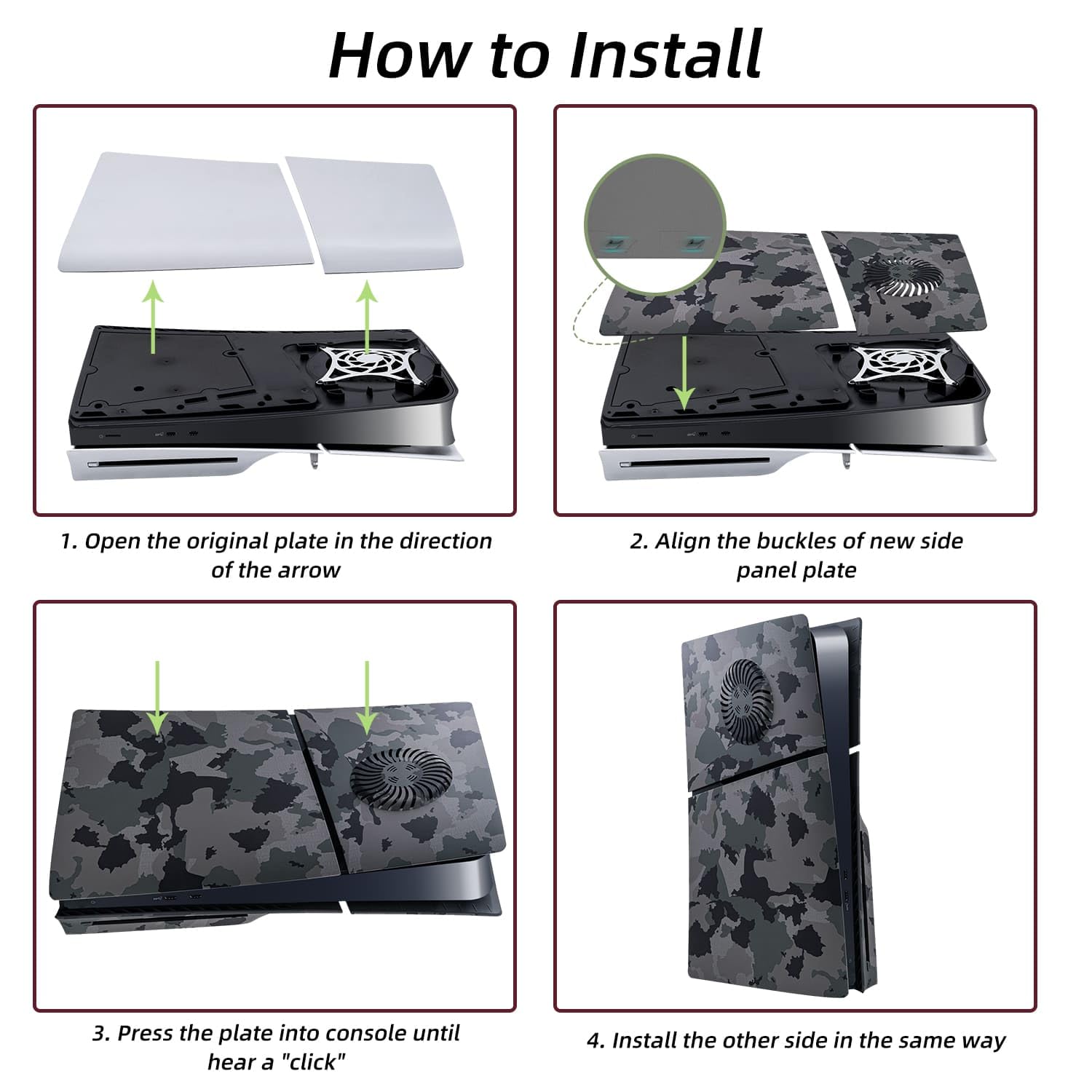 How to Install

1. Open the original plate in the direction of the arrow

2. Align the buckles of new side panel plate

3. Press the plate into console until hear a "click"

4. Install the other side in the same way