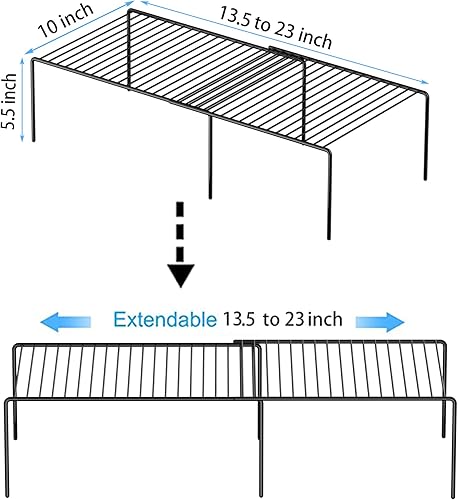 10 inch
13.5 to 23 inch
5.5 inch

Extendable 13.5 to 23 inch