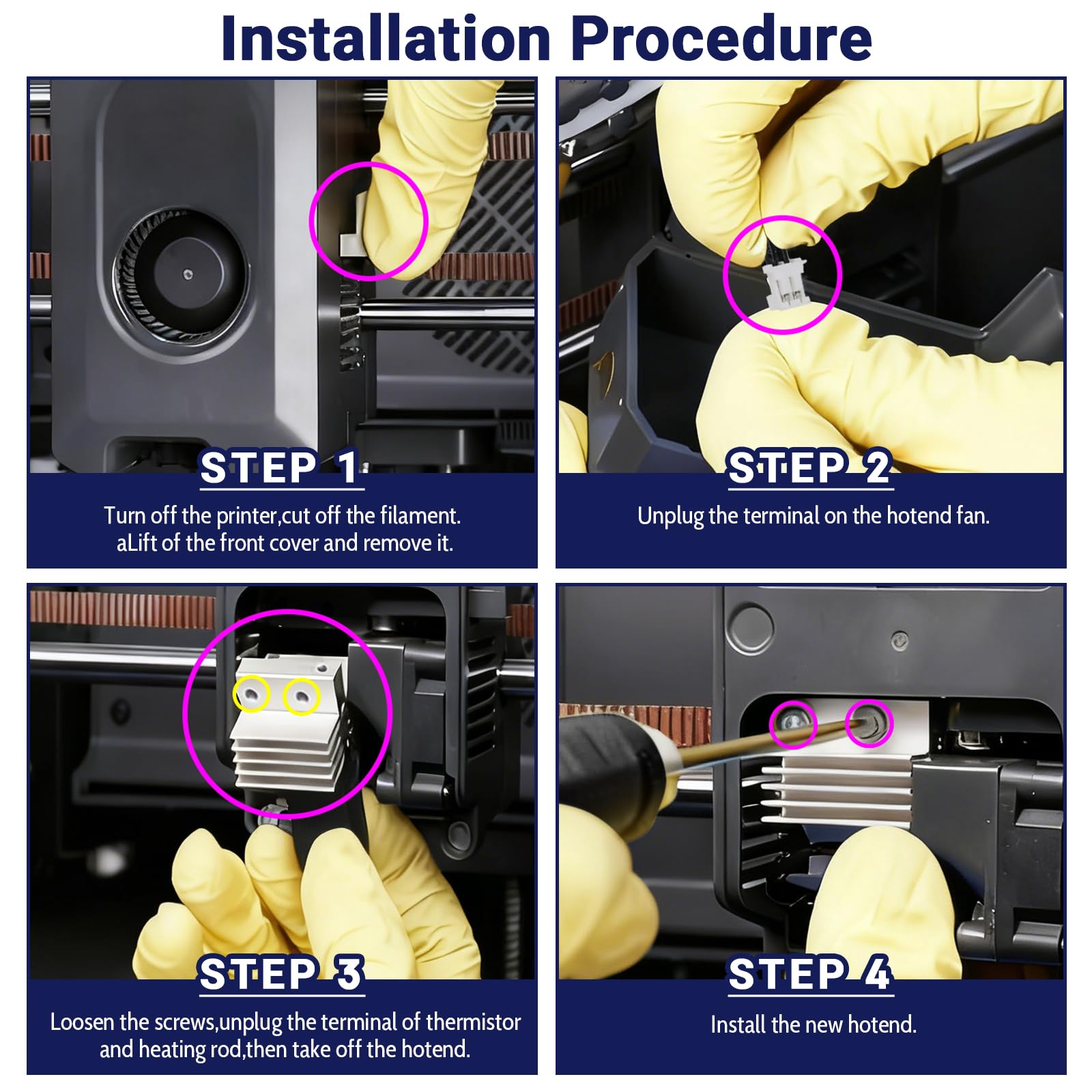 Installation Procedure

STEP 1

Turn off the printer,cut off the filament. aLift of the front cover and remove it.

STEP 2

Unplug the terminal on the hotend fan.

STEP 3

Loosen the screws,unplug the terminal of thermistor and heating rod,then take off the hotend.

STEP 4

Install the new hotend.