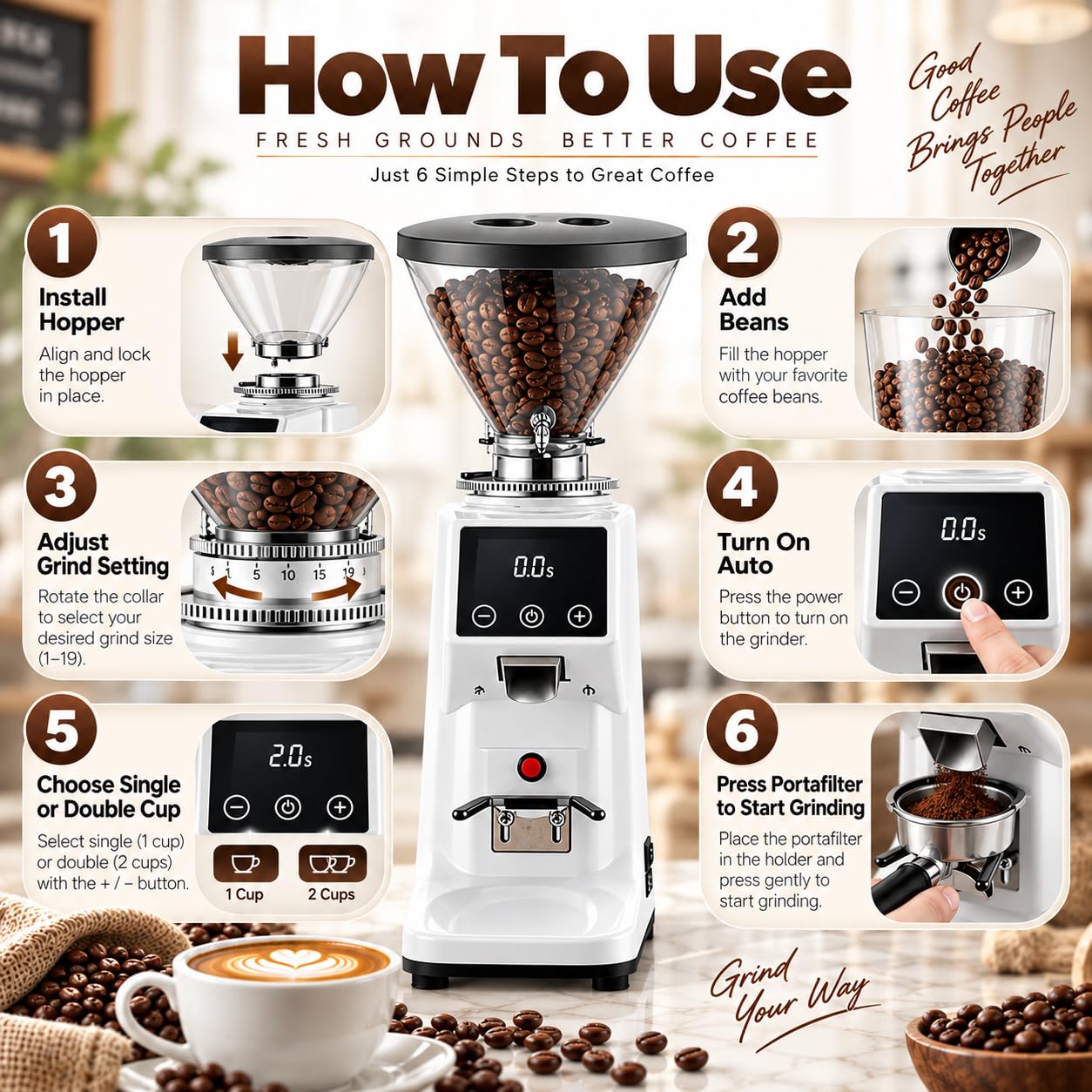 How To Use

FRESH GROUNDS BETTER COFFEE

Just 6 Simple Steps to Great Coffee

Good Coffee Brings People Together

1
Install Hopper
Align and lock the hopper in place.

2
Add Beans
Fill the hopper with your favorite coffee beans.

3
Adjust Grind Setting
Rotate the collar to select your desired grind size (1–19).

1 5 10 15 19

0.0s

4
Turn On Auto
Press the power button to turn on the grinder.

0.0s

5
Choose Single or Double Cup
Select single (1 cup) or double (2 cups) with the + / – button.

2.0s

1 Cup 2 Cups

6
Press Portafilter to Start Grinding
Place the portafilter in the holder and press gently to start grinding.

Grind Your Way