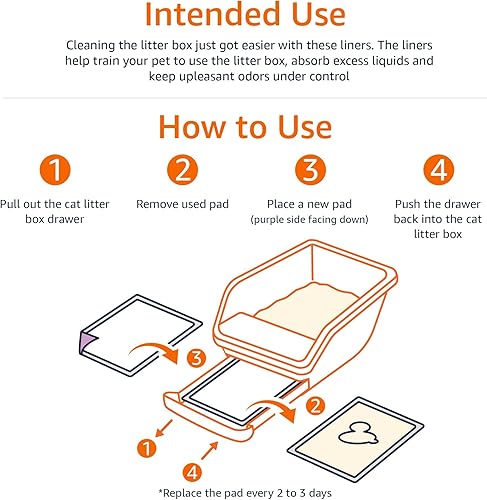 Intended Use

Cleaning the litter box just got easier with these liners. The liners help train your pet to use the litter box, absorb excess liquids and keep upleasant odors under control

How to Use

1
Pull out the cat litter box drawer

2
Remove used pad

3
Place a new pad
(purple side facing down)

4
Push the drawer back into the cat litter box

3

2

1

4

*Replace the pad every 2 to 3 days