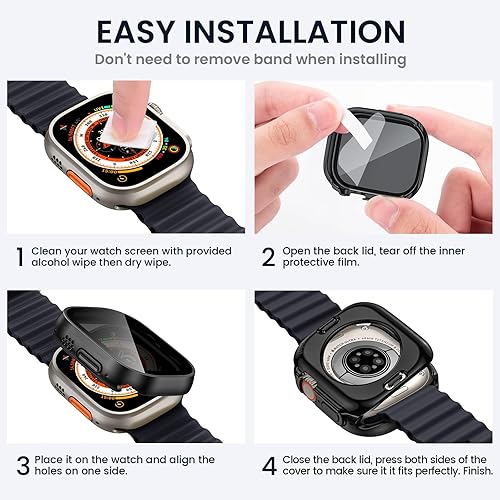 EASY INSTALLATION
Don't need to remove band when installing

1 Clean your watch screen with provided alcohol wipe then dry wipe.

2 Open the back lid, tear off the inner protective film.

3 Place it on the watch and align the holes on one side.

4 Close the back lid, press both sides of the cover to make sure it it fits perfectly. Finish.